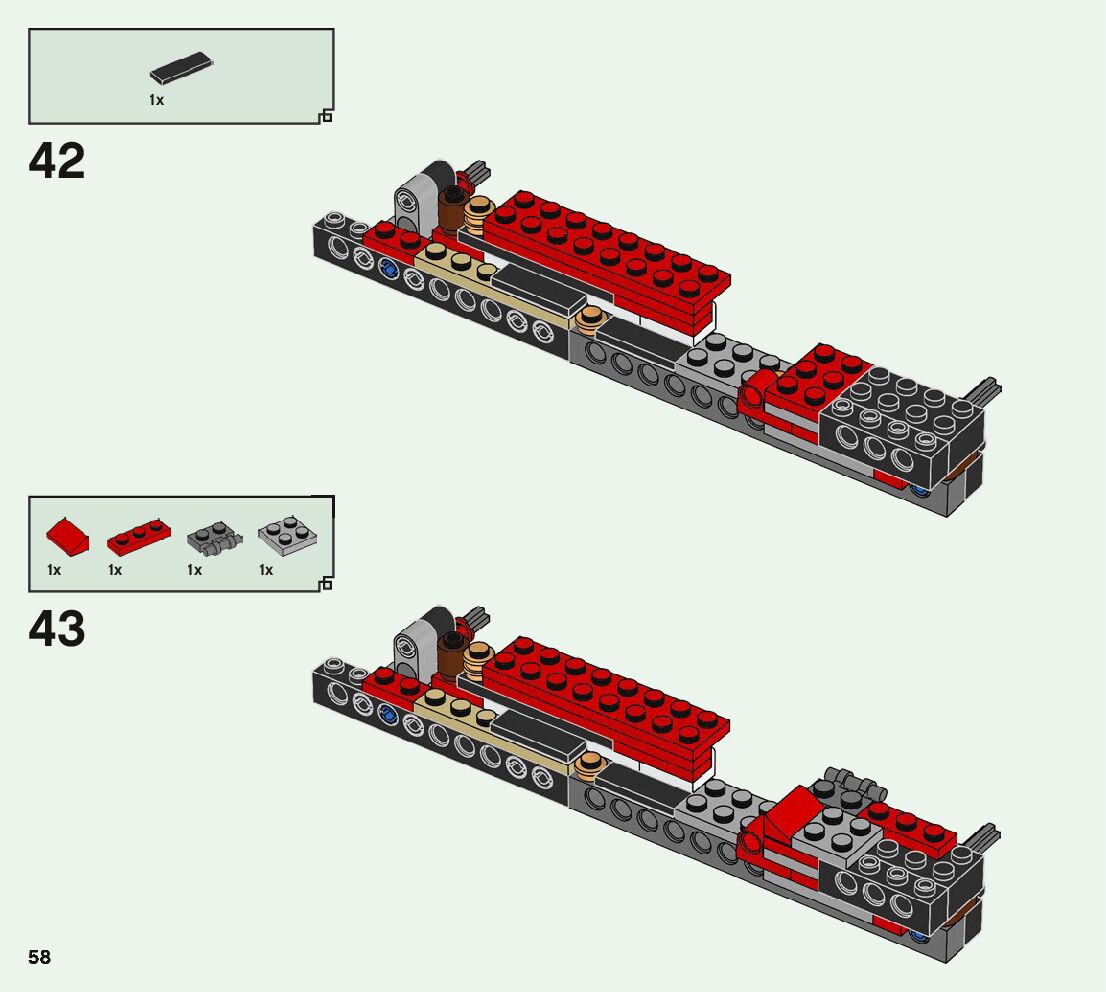 1x

42

1x 1x 1x 1x

43

58