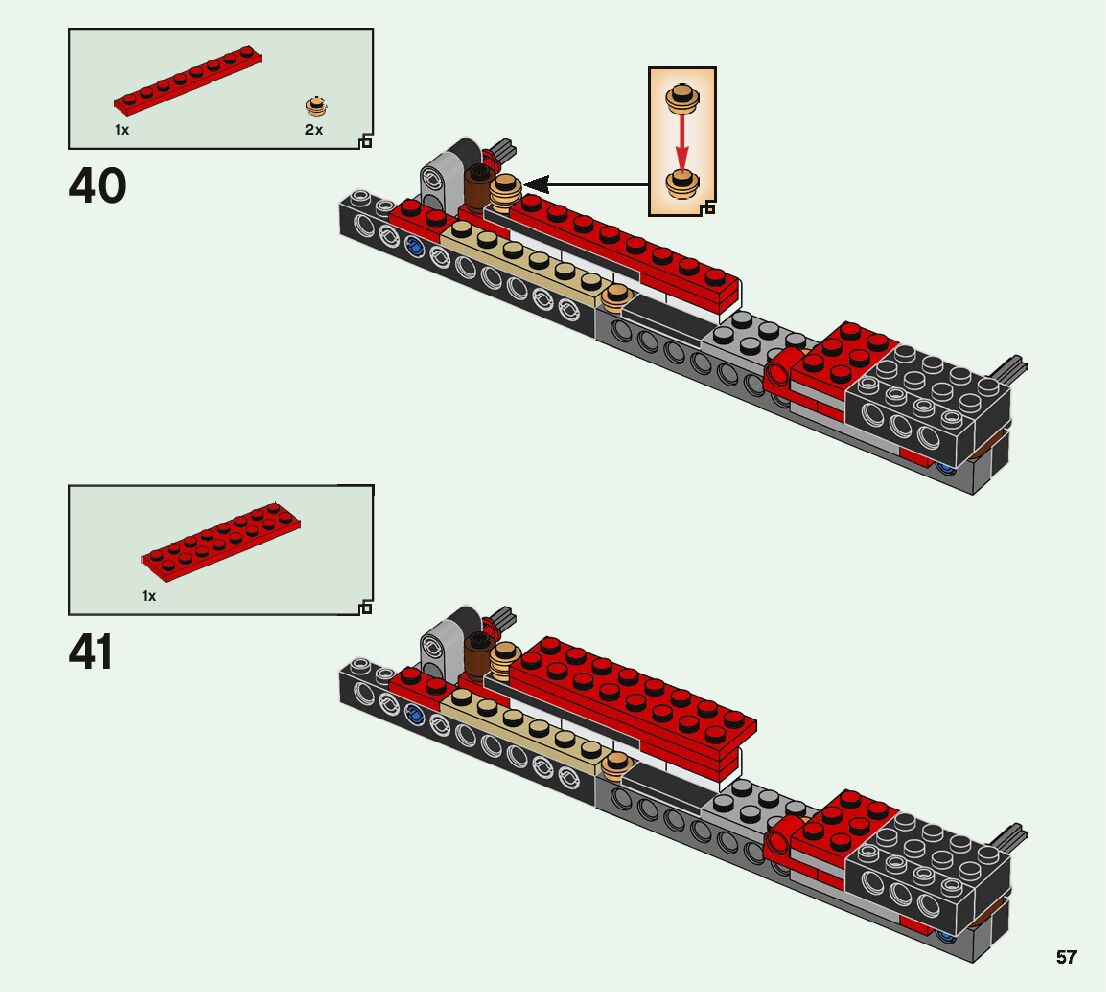 1x

2x

40

1x

41

57