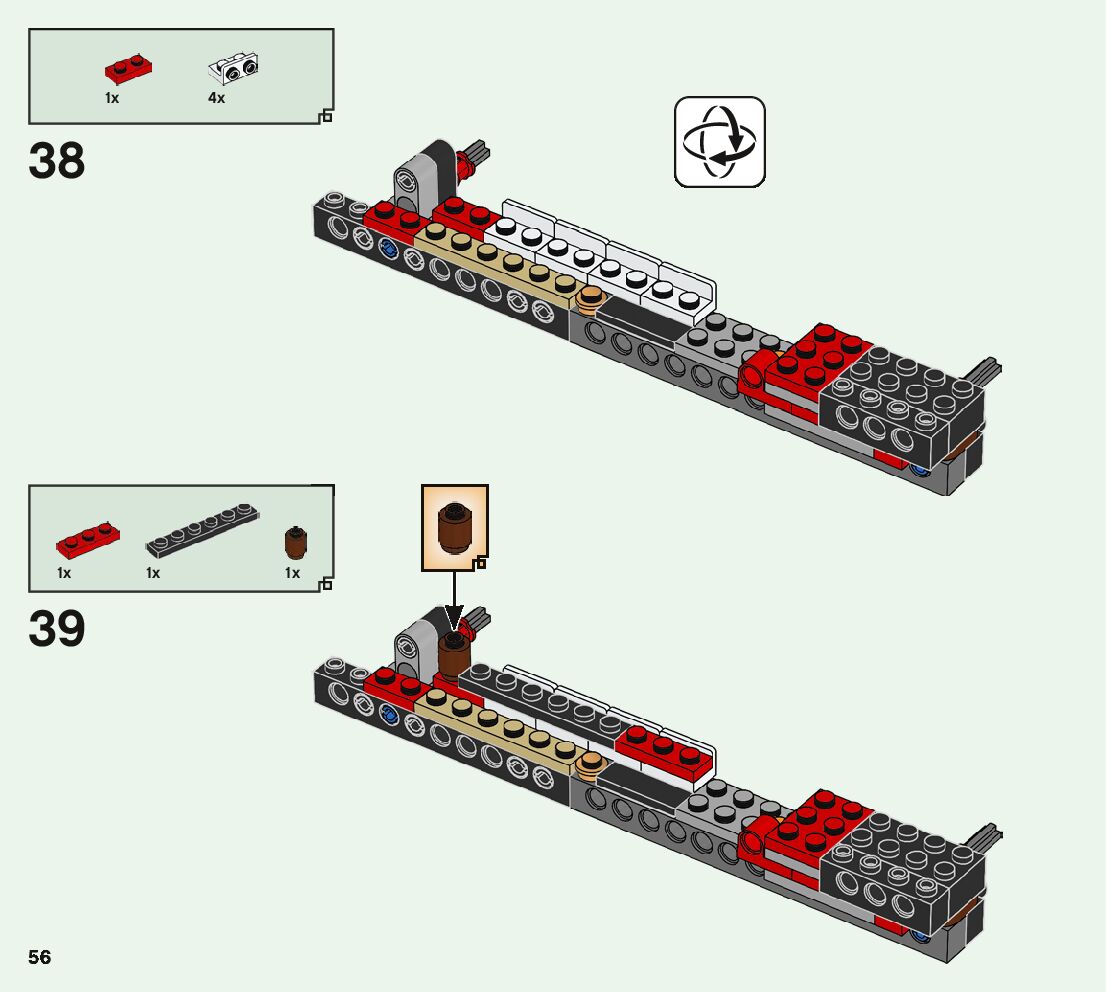 1x
4x

38

1x
1x
1x

39

56