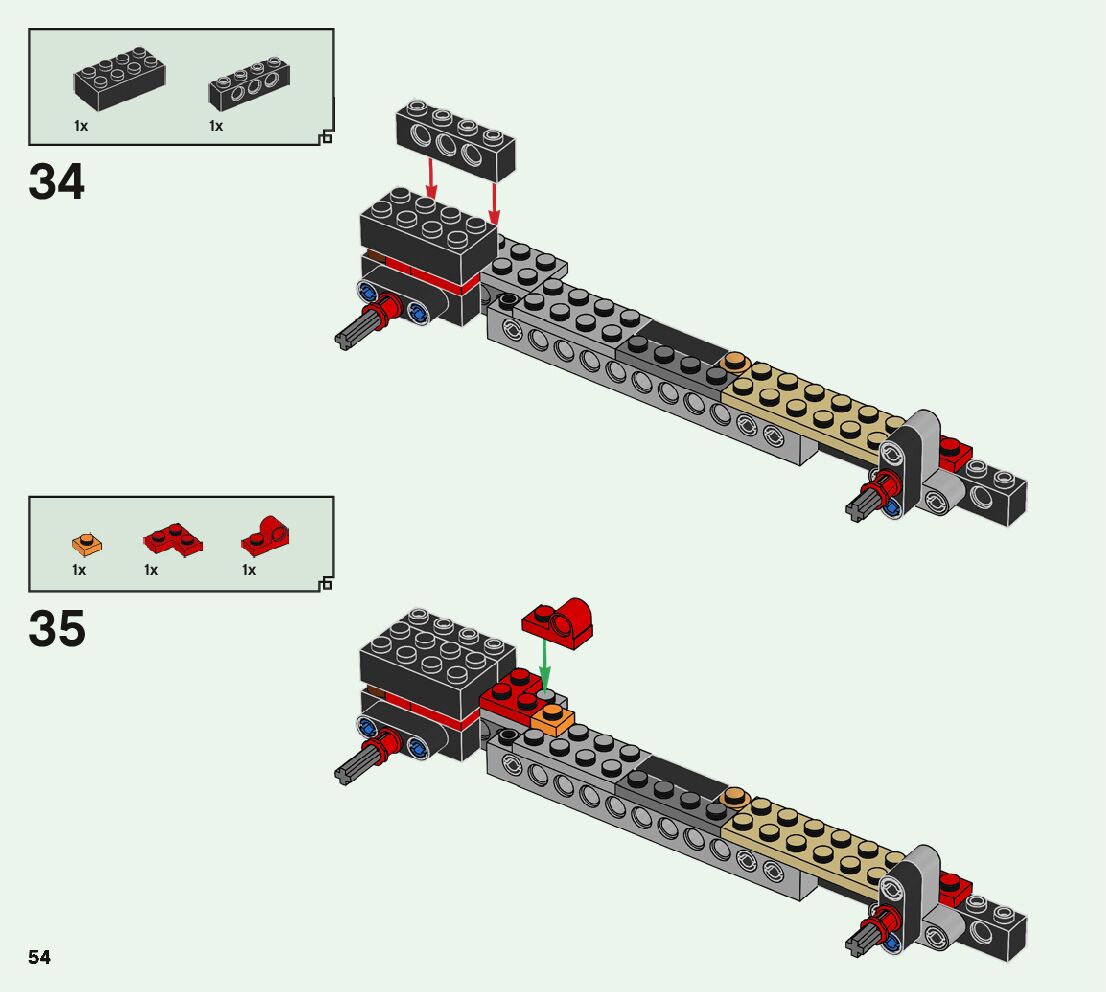 1x 1x

34

1x 1x 1x

35

54