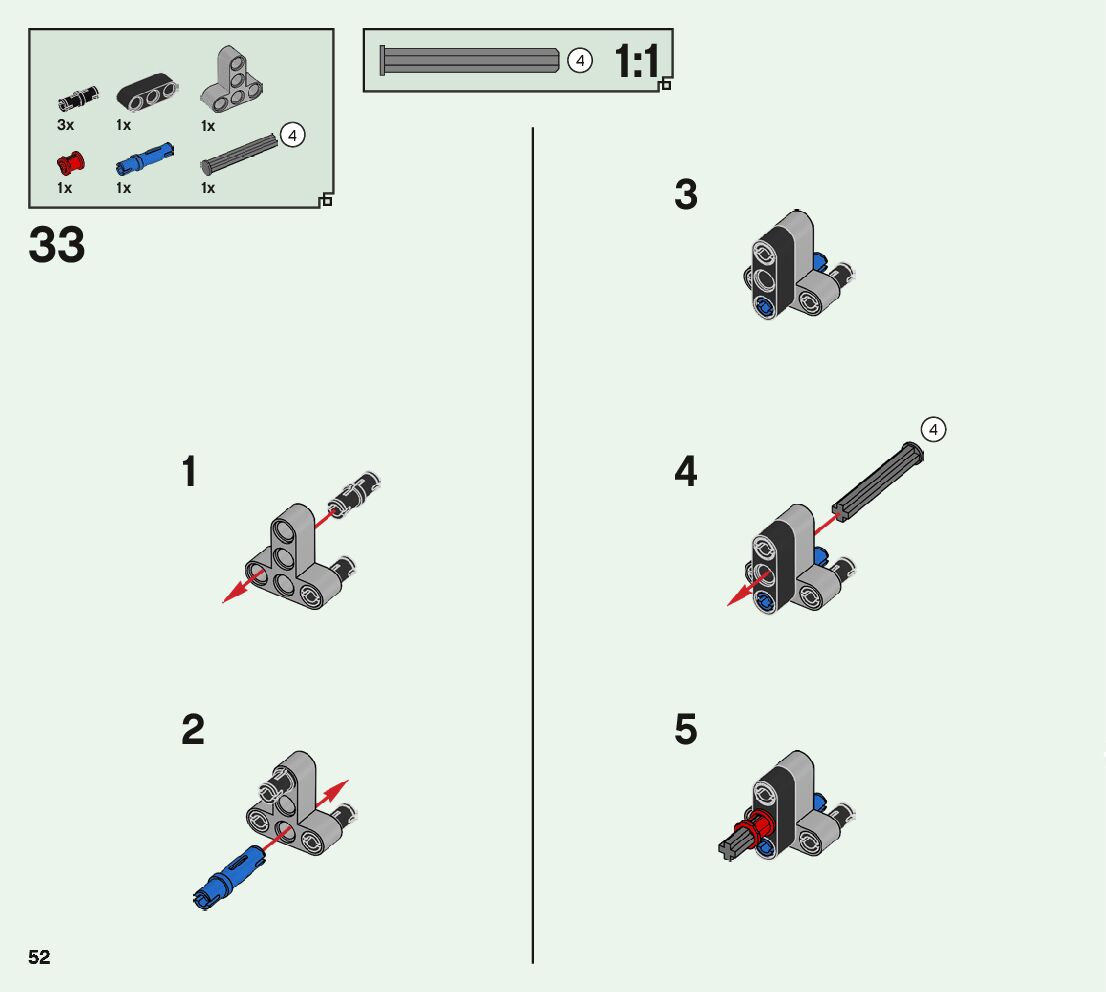 3x 1x 1x

4

1x 1x 1x

4 1:1

33

1

2

3

4

4

5

52