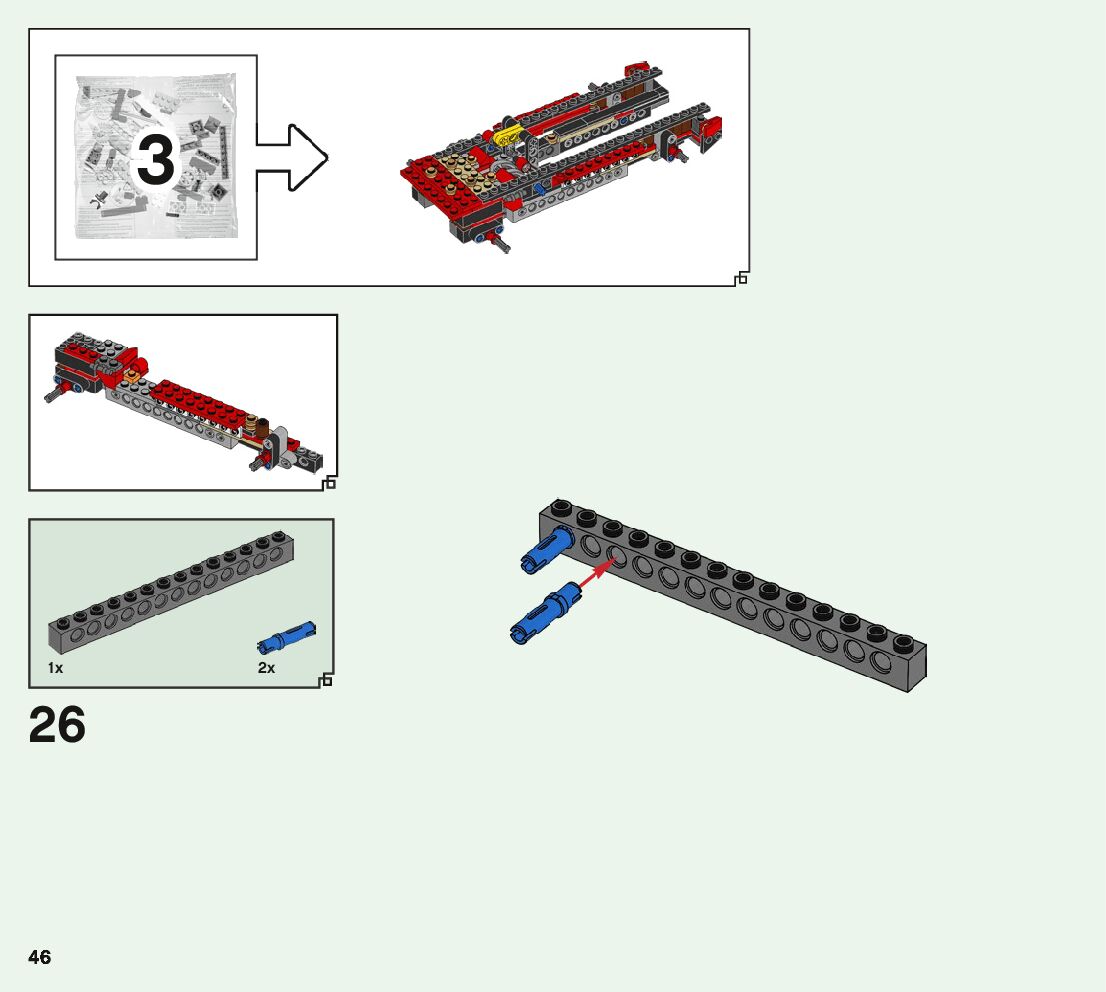 3

1x

2x

26

46