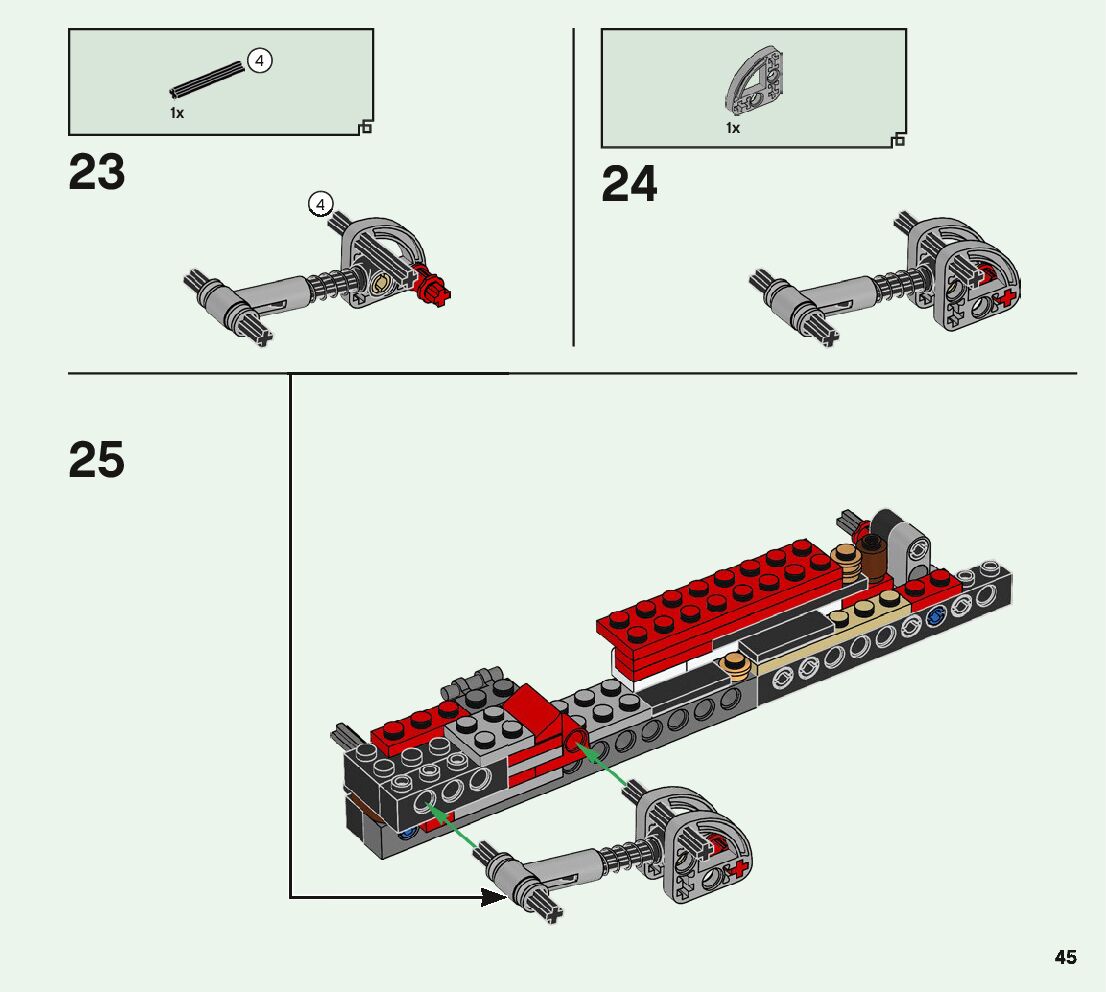 4

1x

23

4

1x

24

25

45