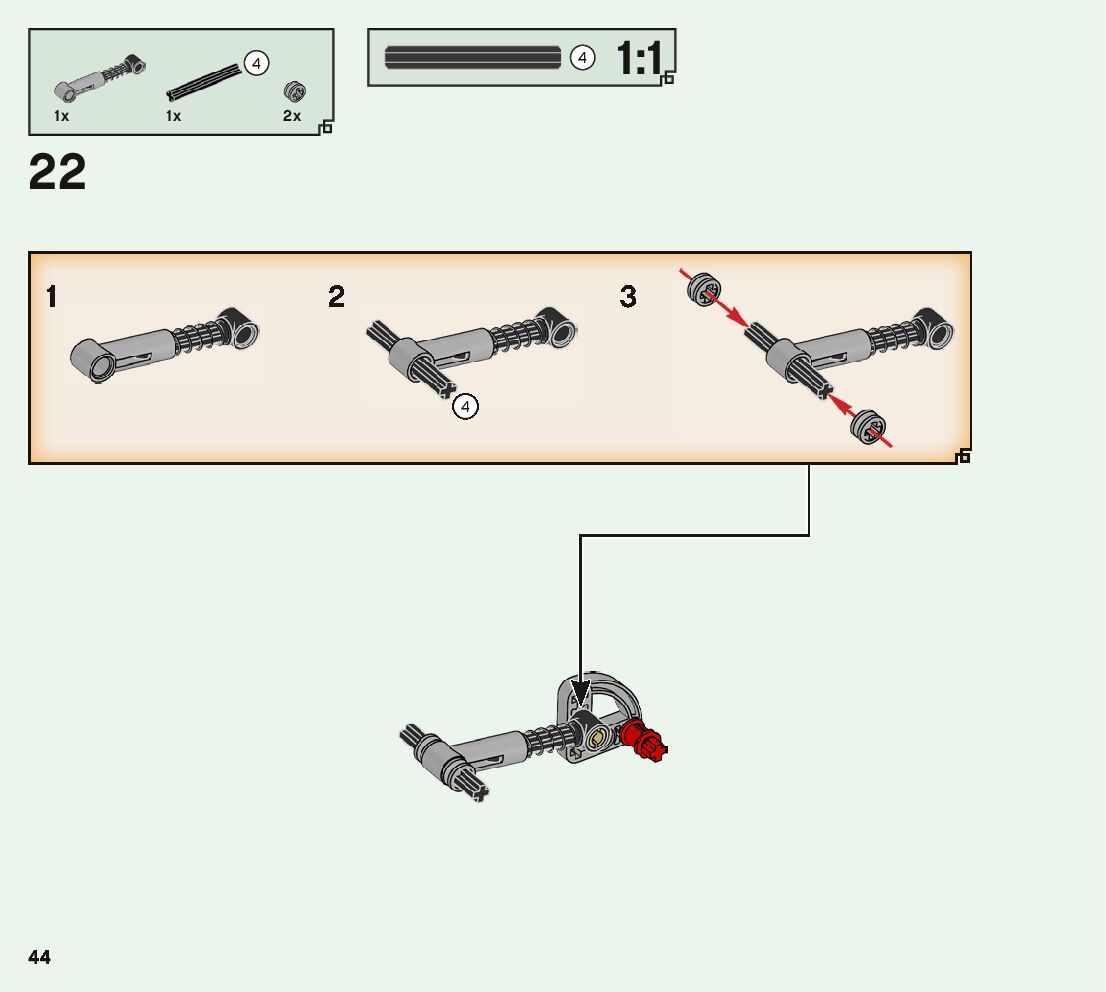 4

1x 1x 2x

4 1:1

22

1

2

4

3

44