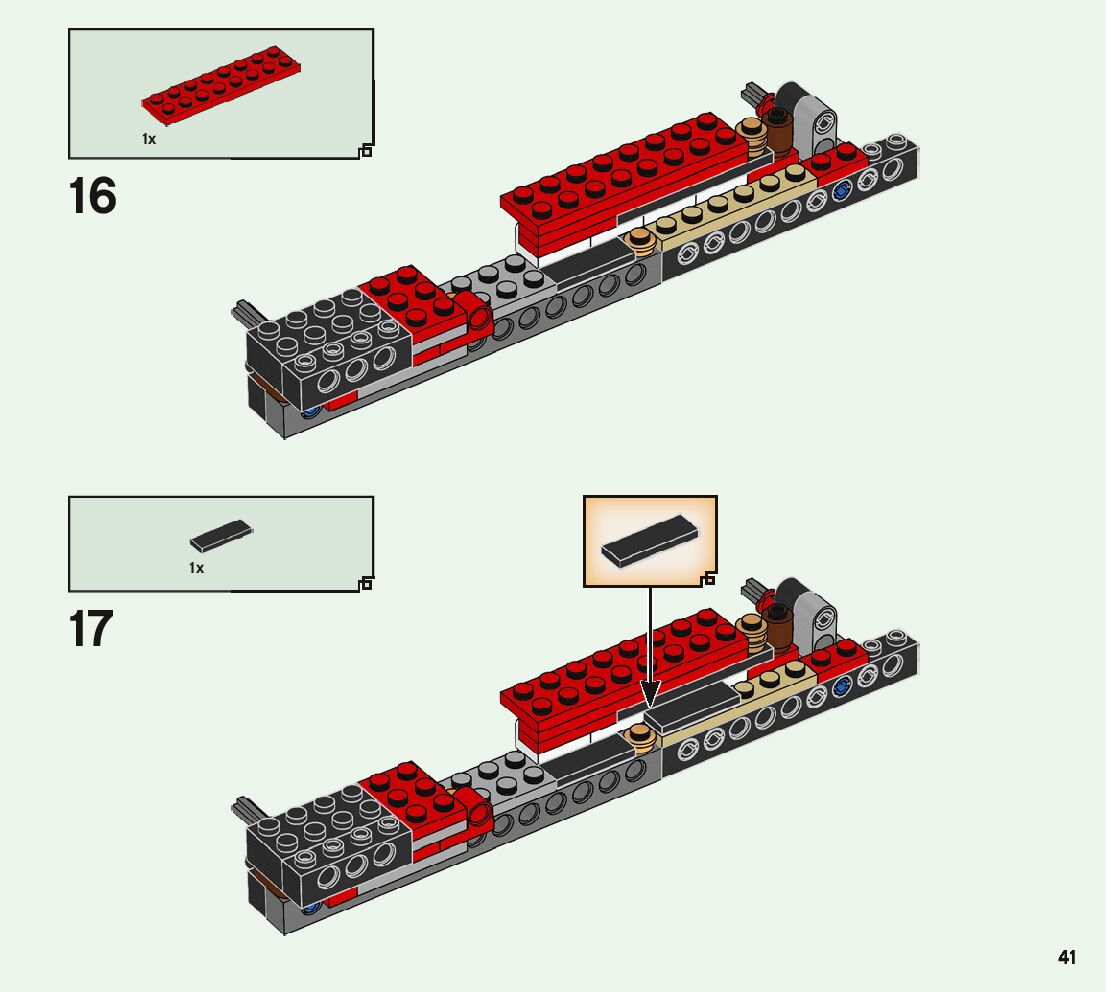 1x

16

1x

17

41