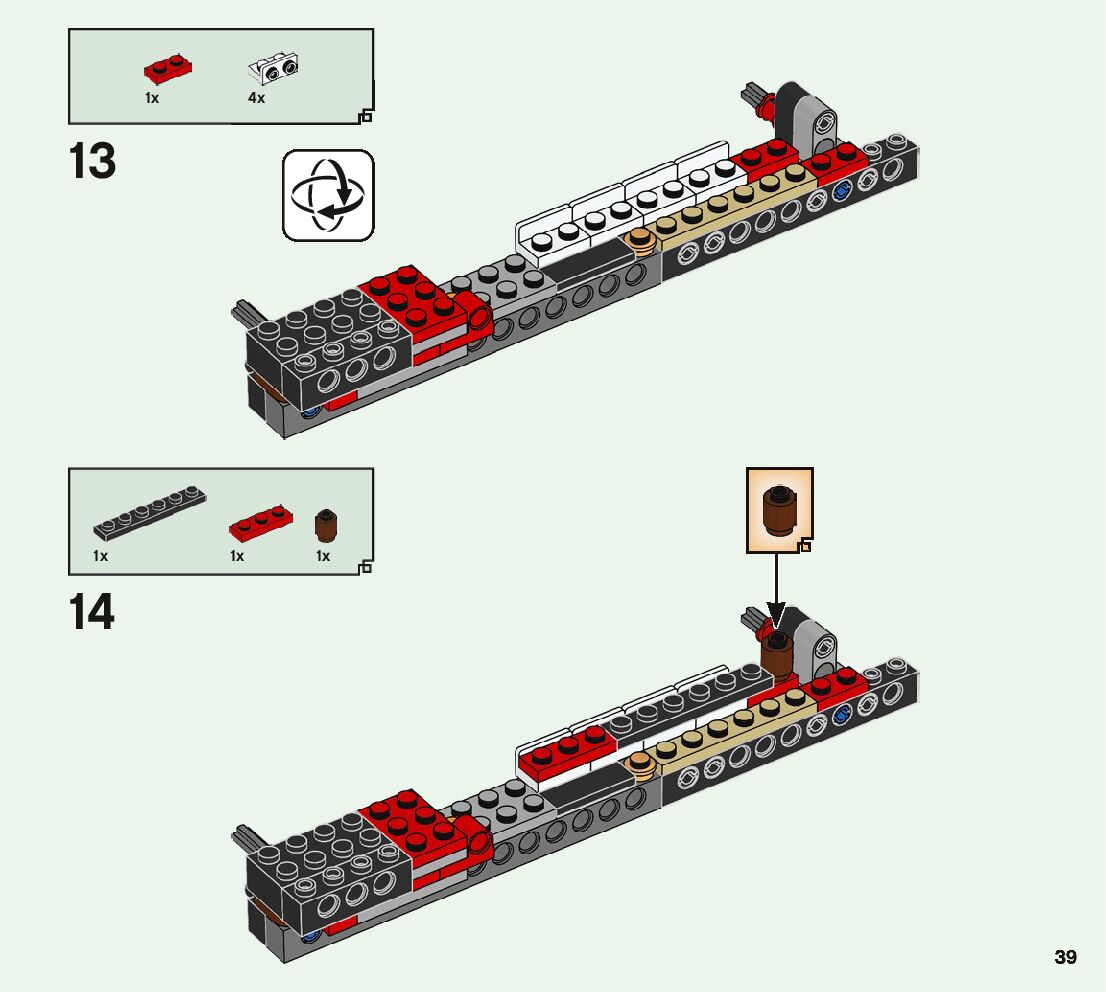 1x
4x

13

1x
1x
1x

14

39