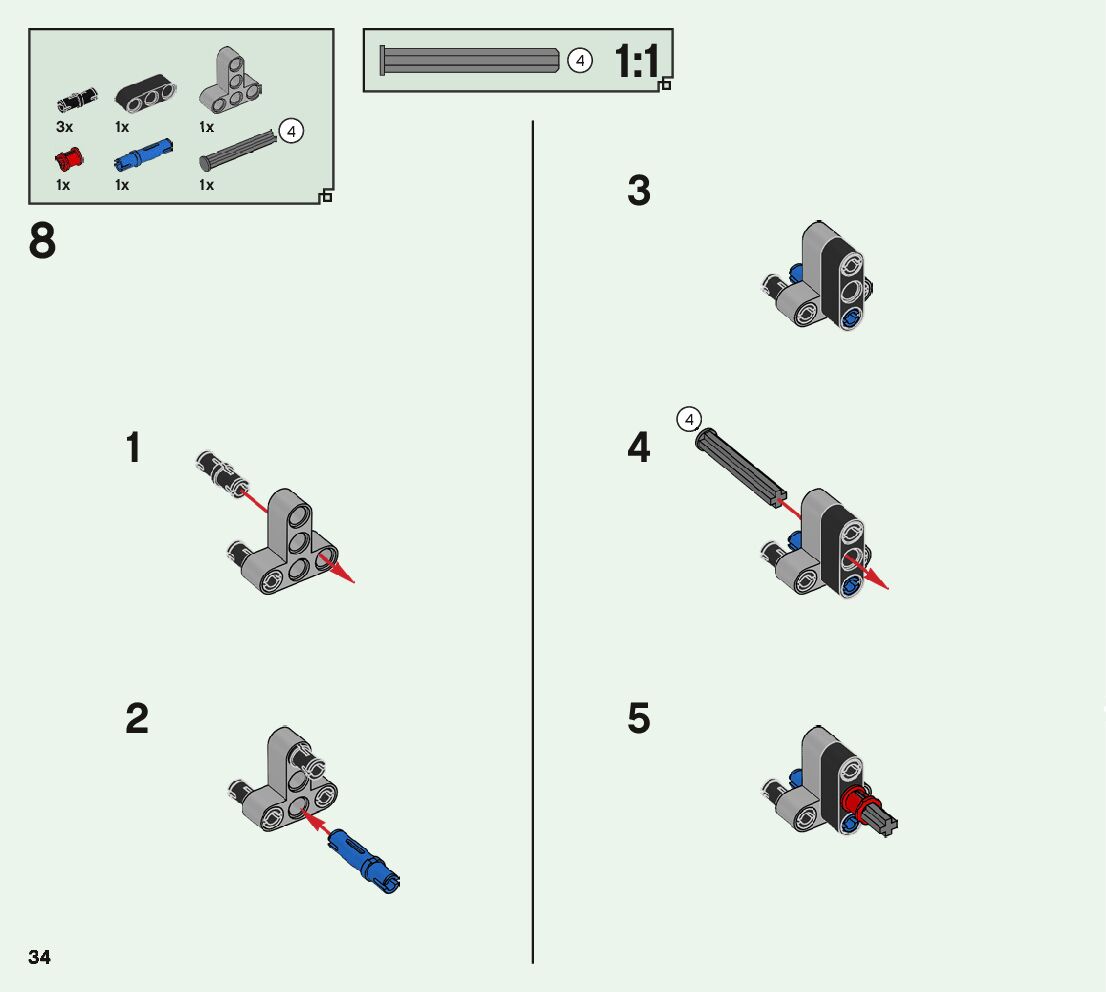 3x 1x 1x
4
1x 1x 1x

4 1:1

8

1

2

3

4
4

5

34