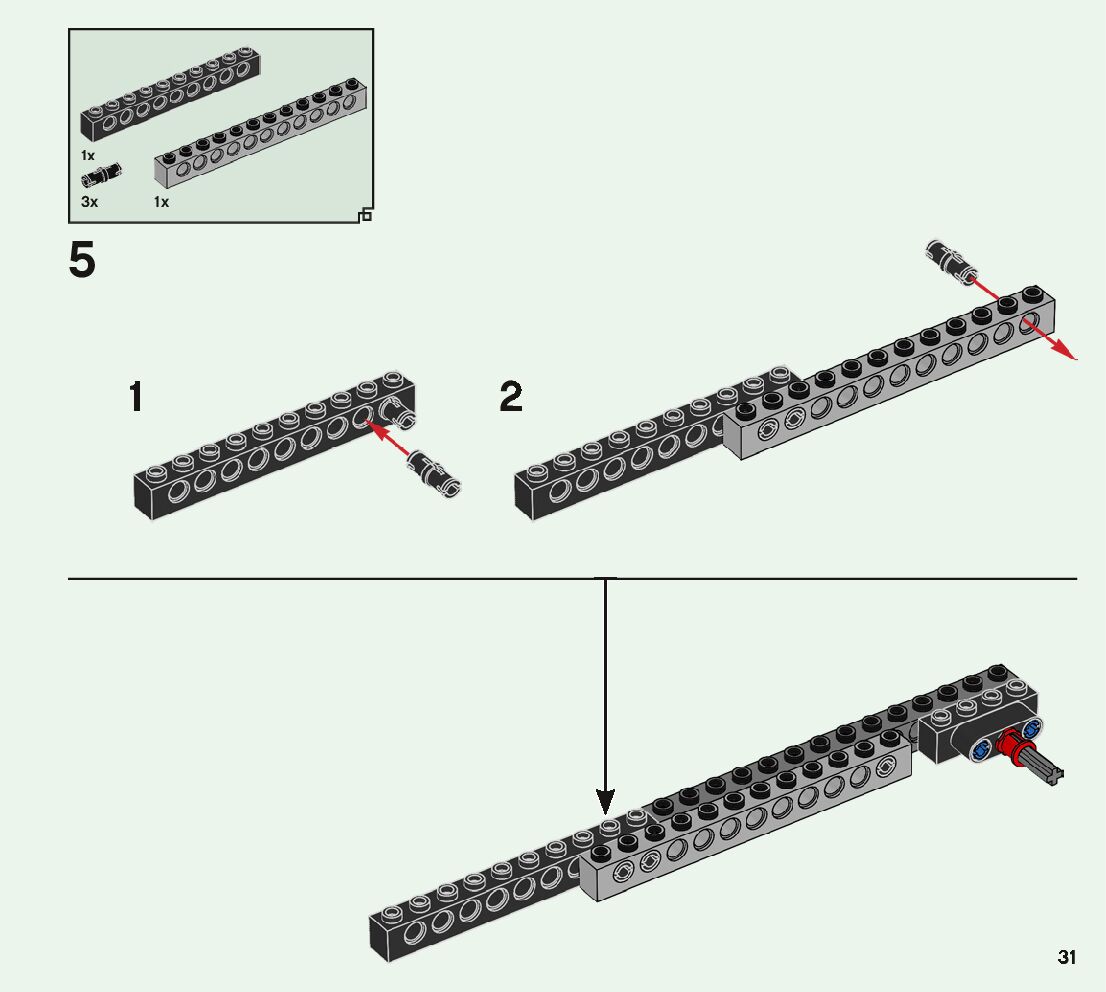 1x
3x
1x

5

1

2

31