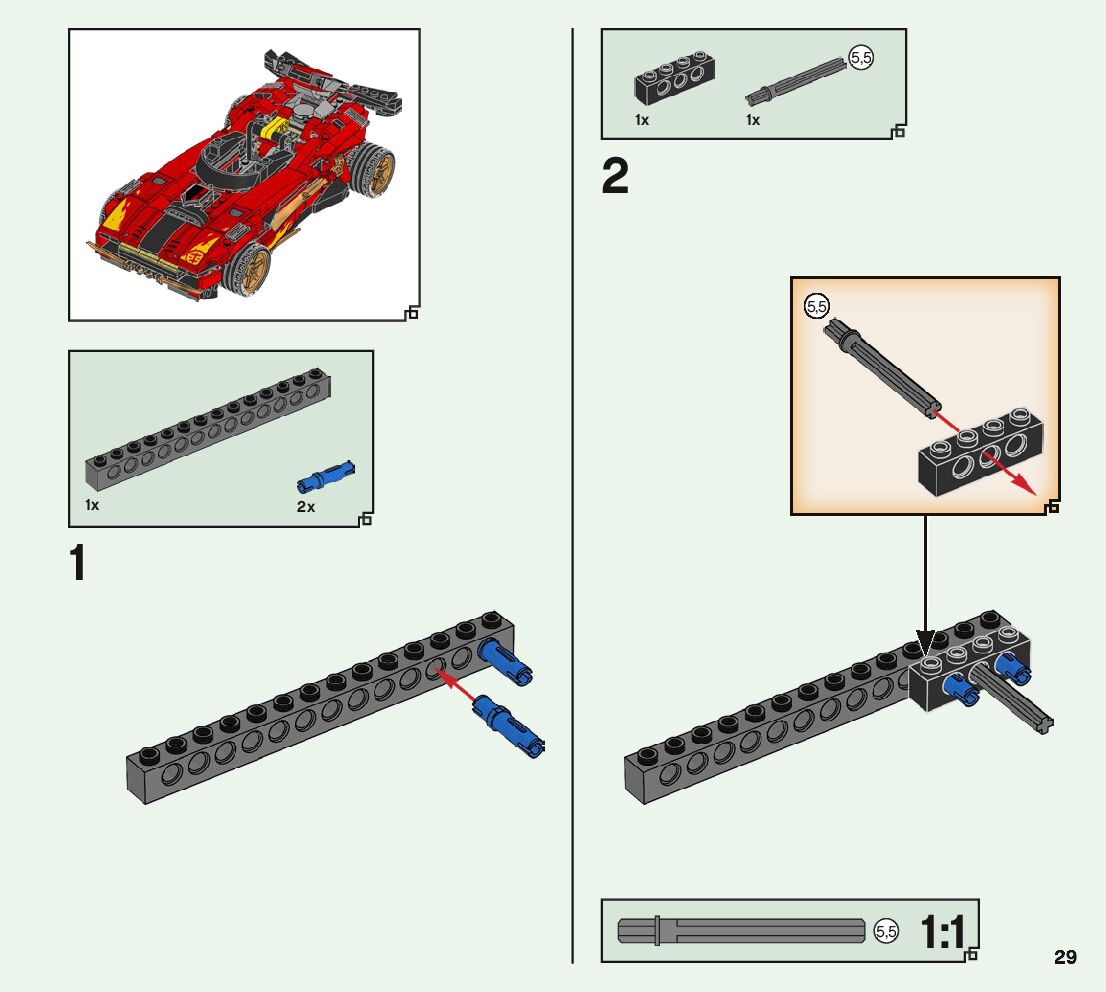 1x

2x

1

1x

1x

5,5

2

5,5

5,5

1:1

29