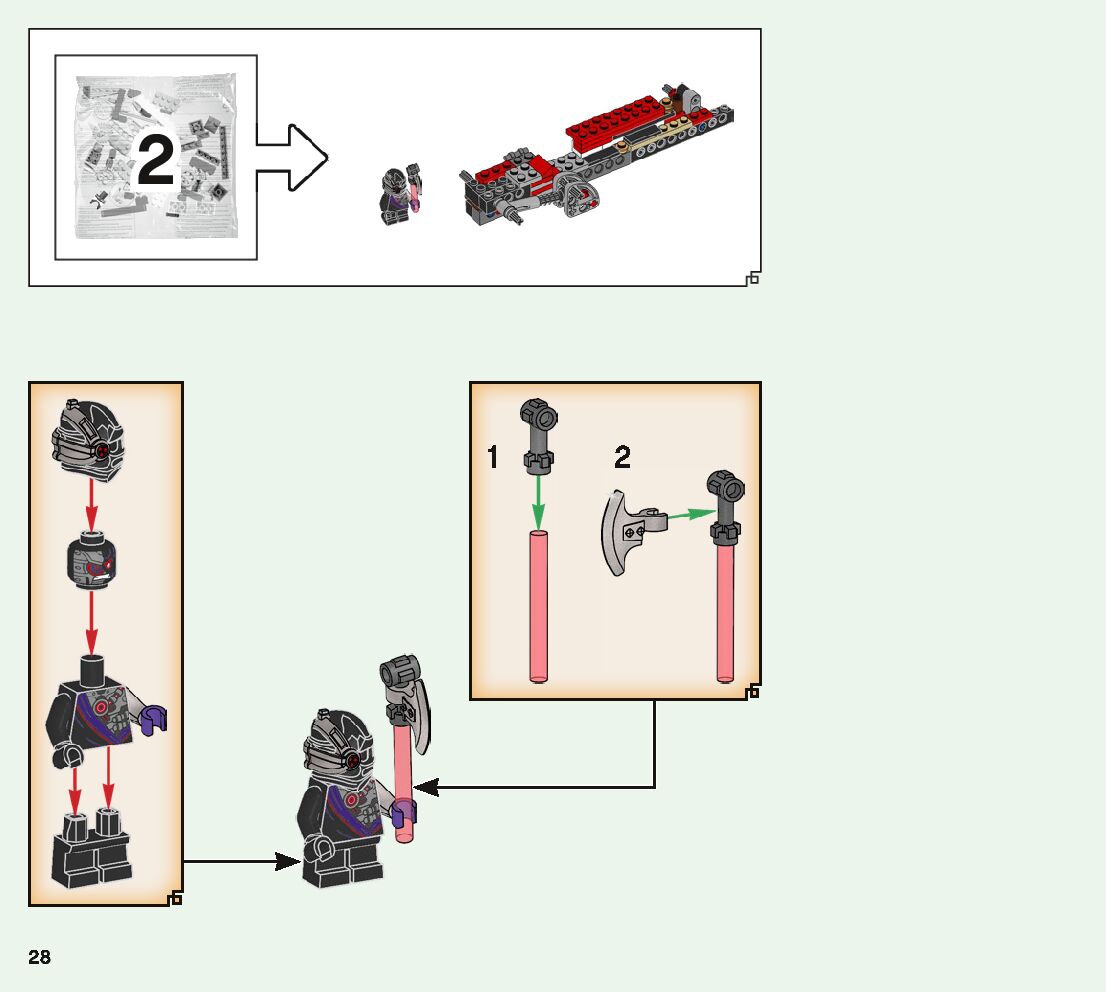 2

1

2

28