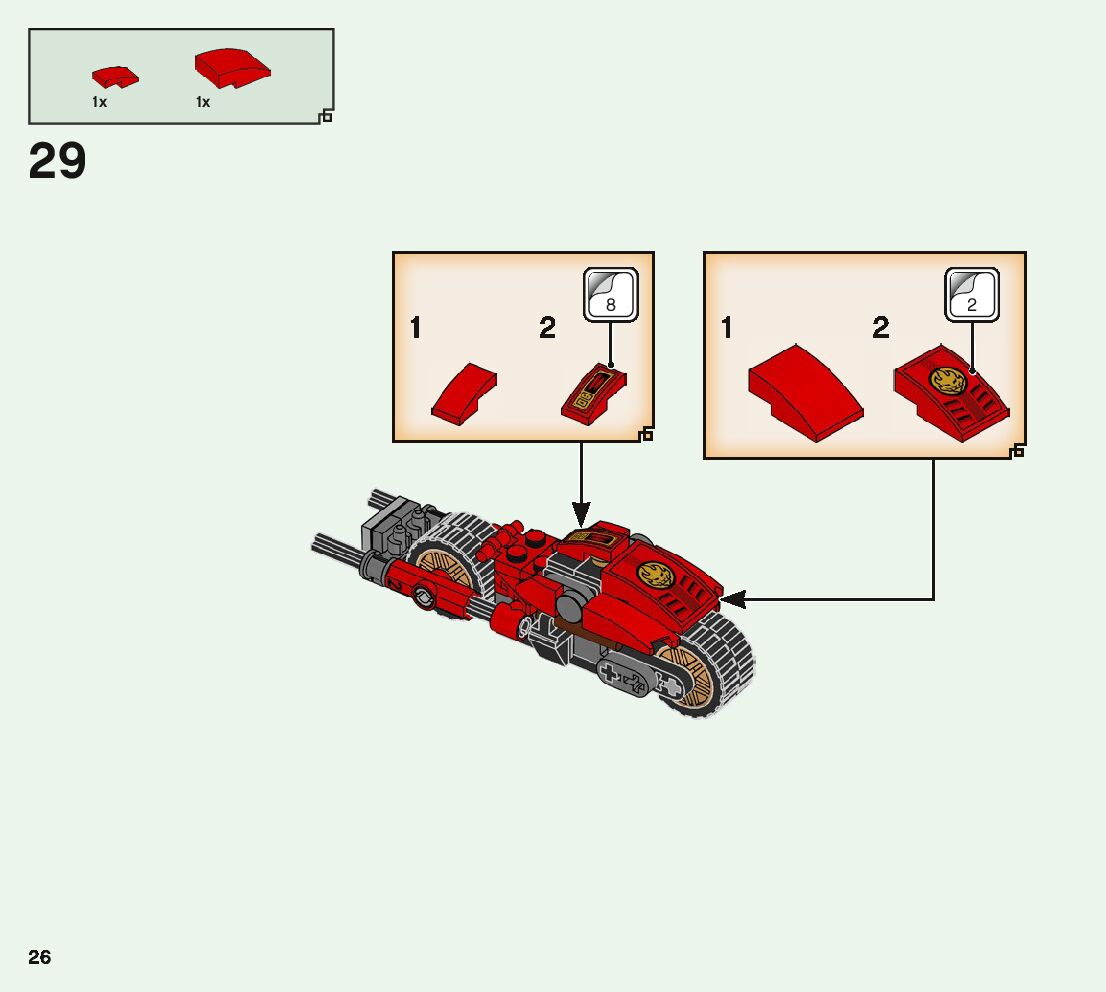 1x 1x

29

1 2 8

1 2 2

26