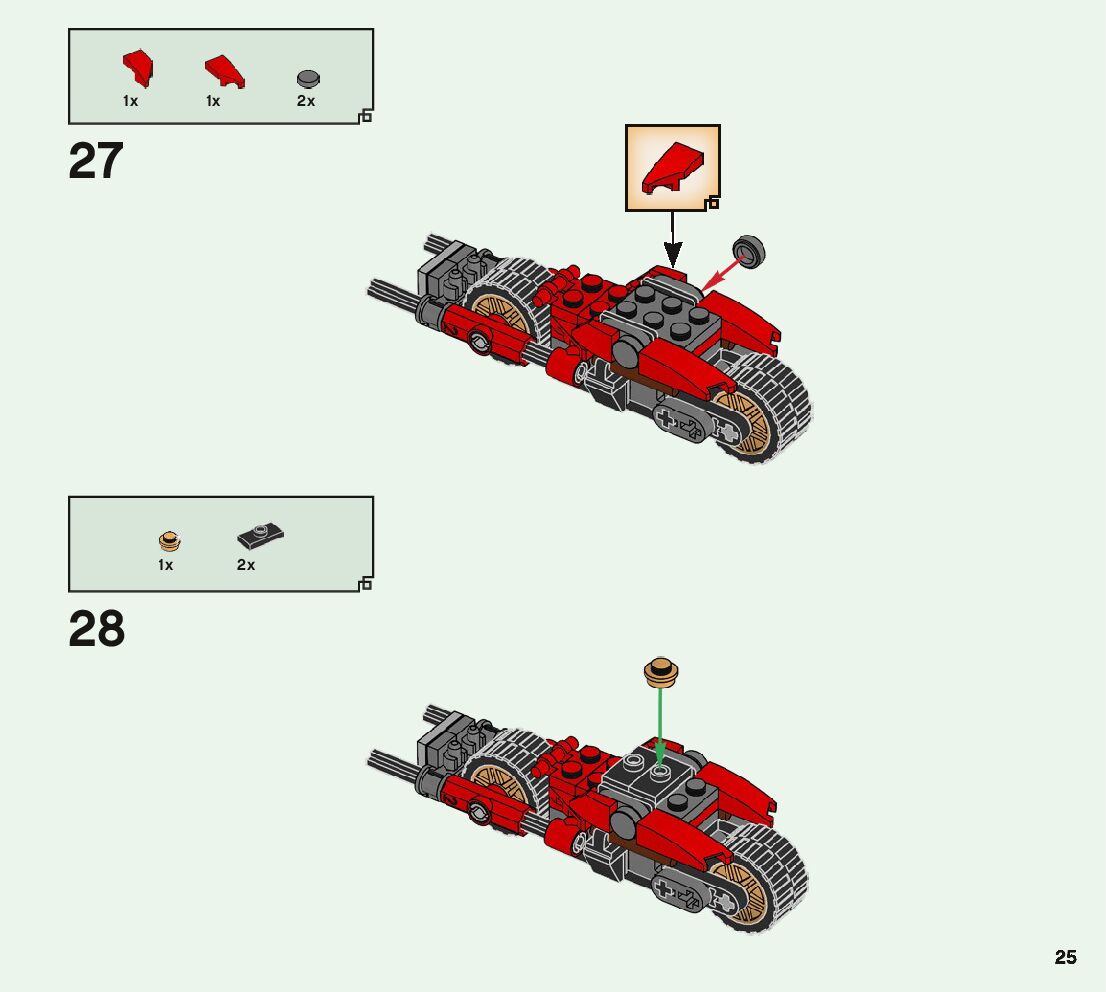 1x 1x 2x

27

1x 2x

28

25