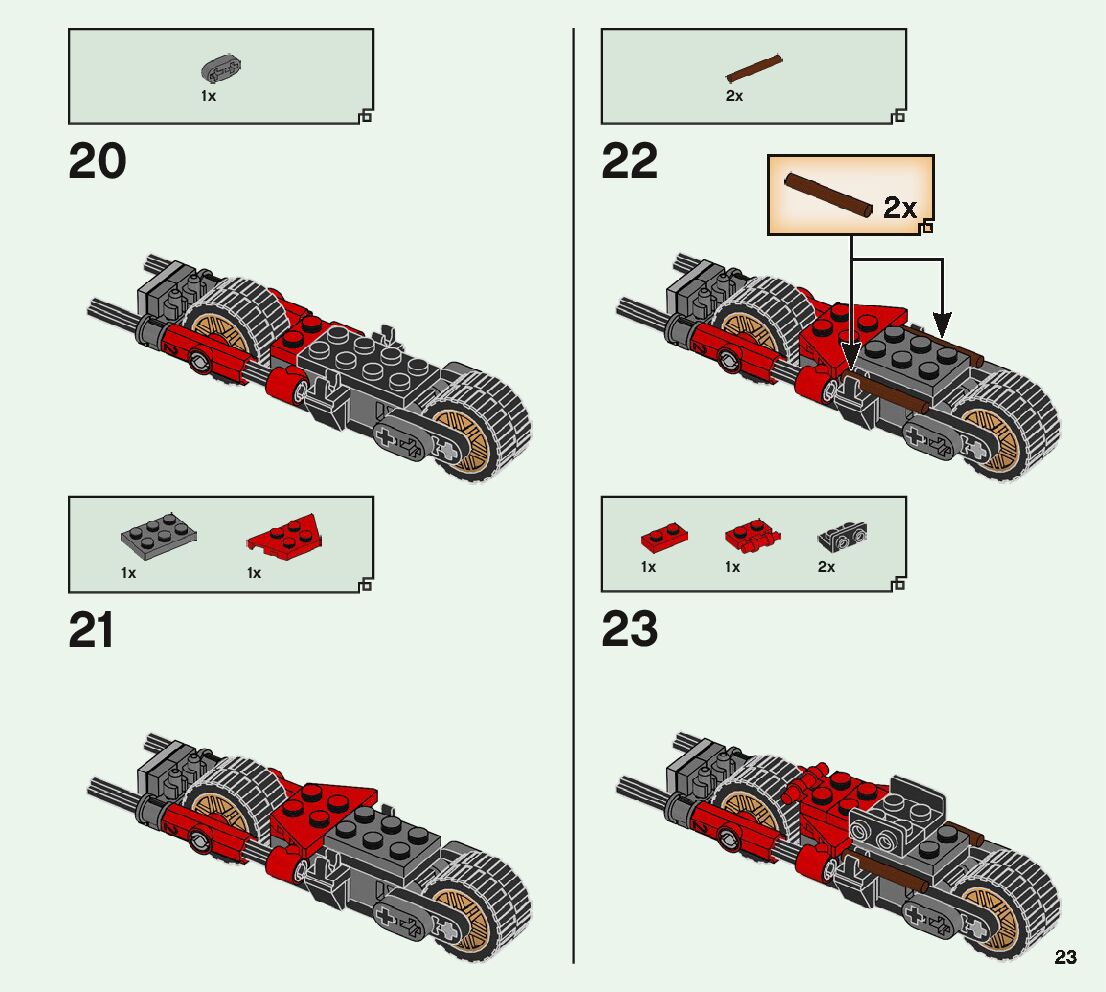 1x

20

1x 1x

21

2x

22

2x

1x 1x 2x

23

23