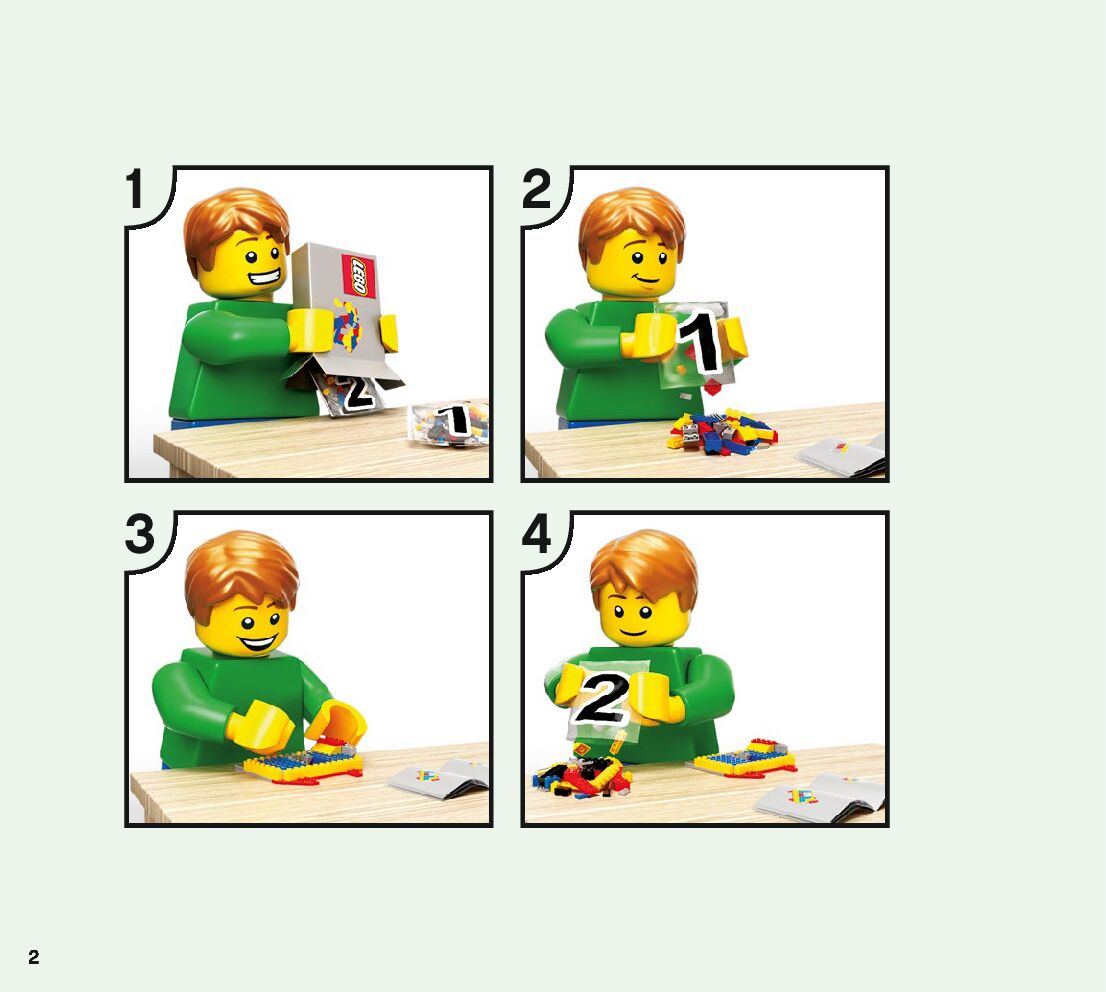 1

LEGO

2

1

2

1

3

4

2

2