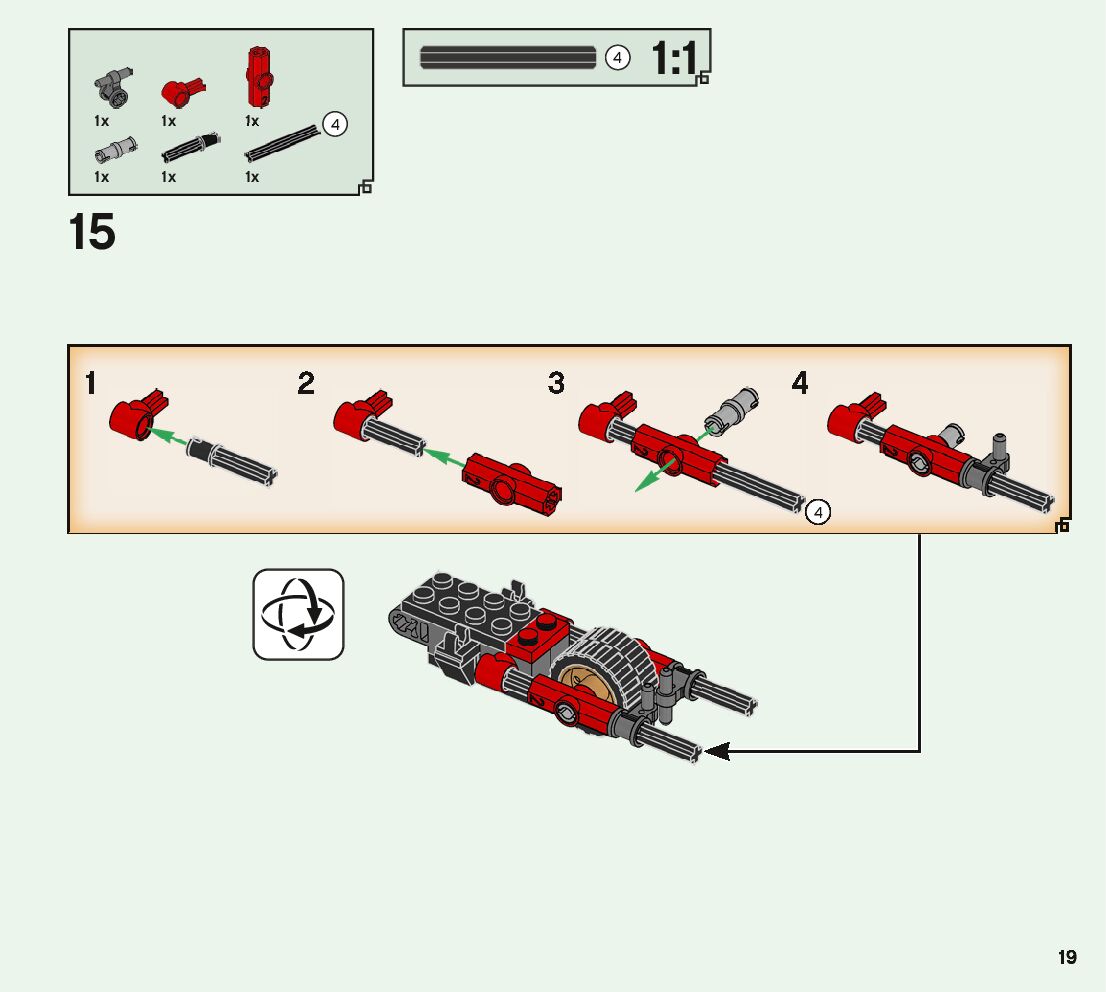 1x 1x 1x
4
1x 1x 1x

4 1:1

15

1
2
3
4
4

19