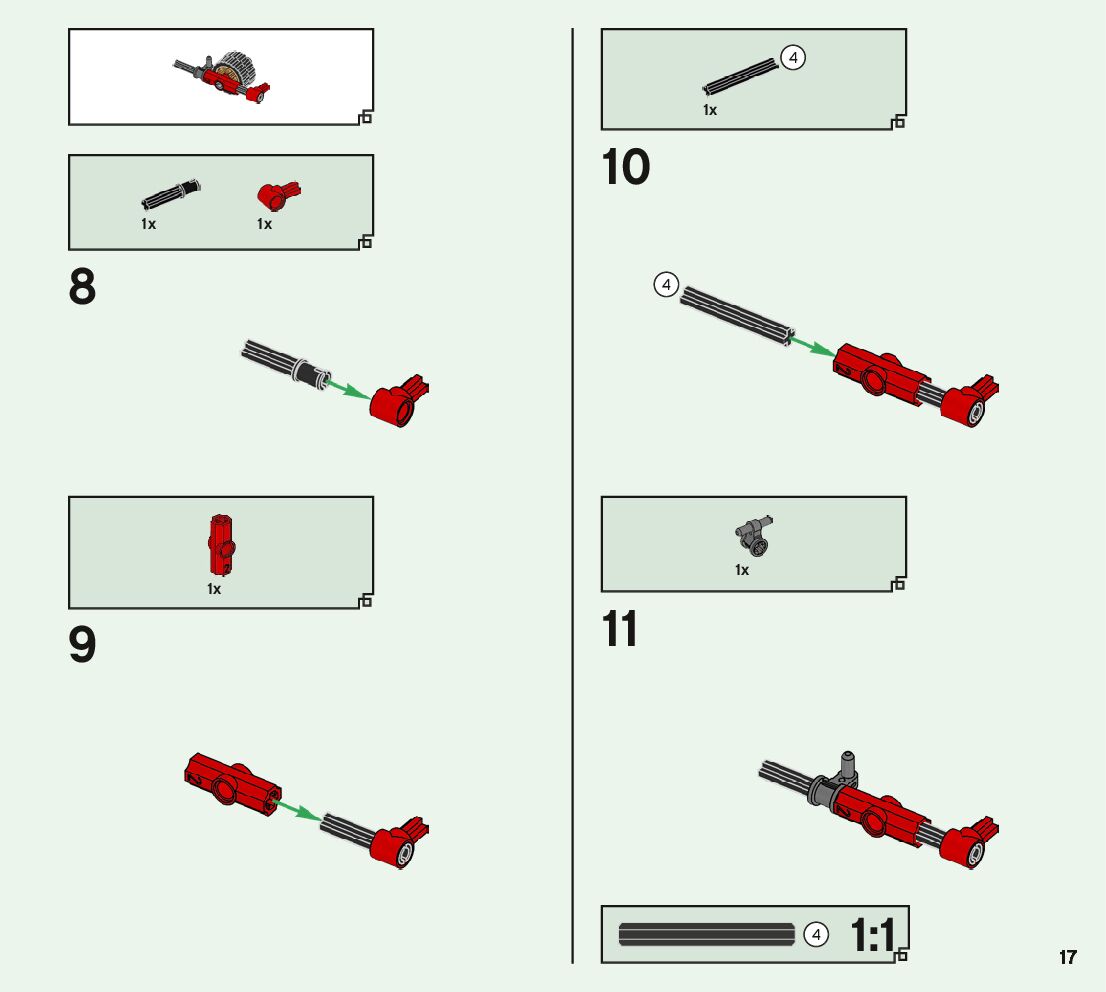 1x
1x
8

1x
9

4
1x
10

4

1x
11

4 1:1

17