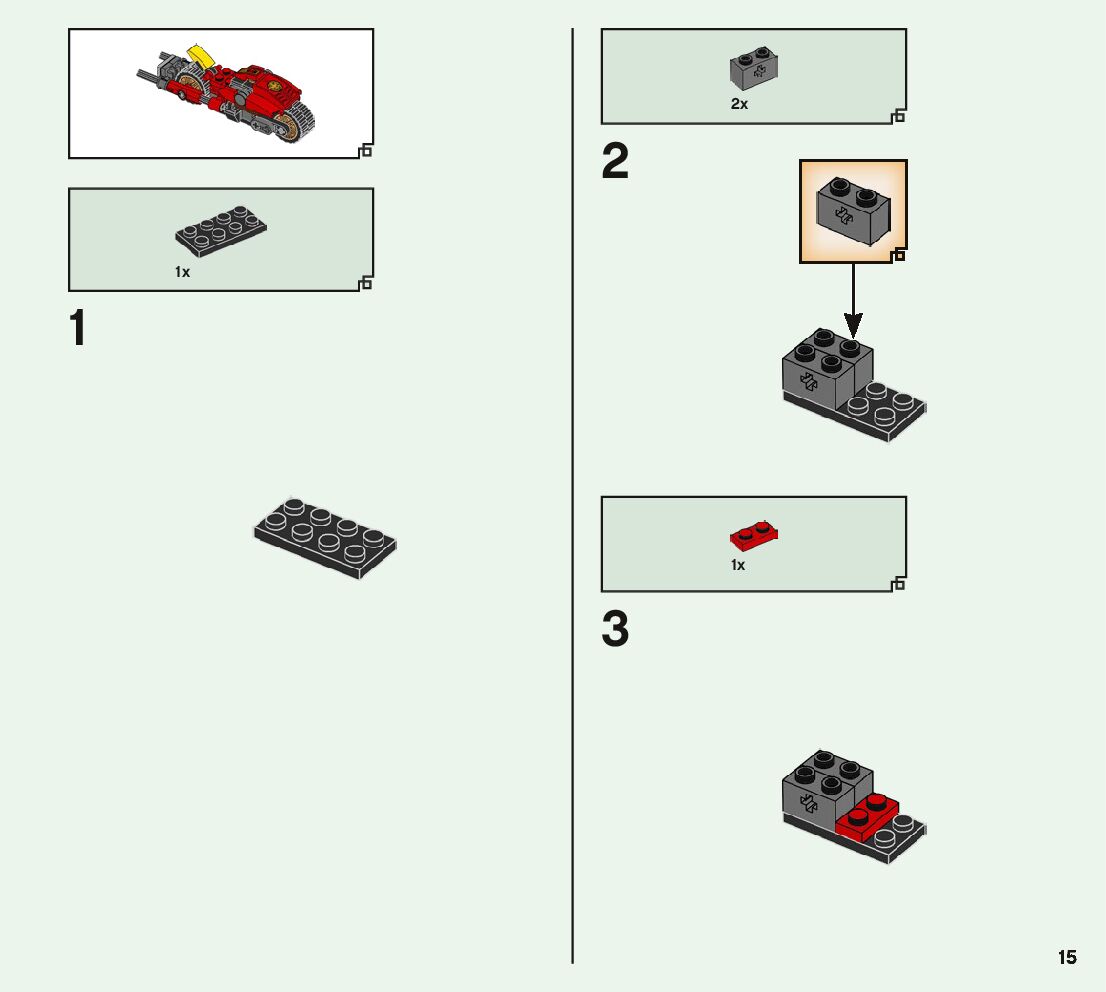 1x

1

2x

2

1x

3

15