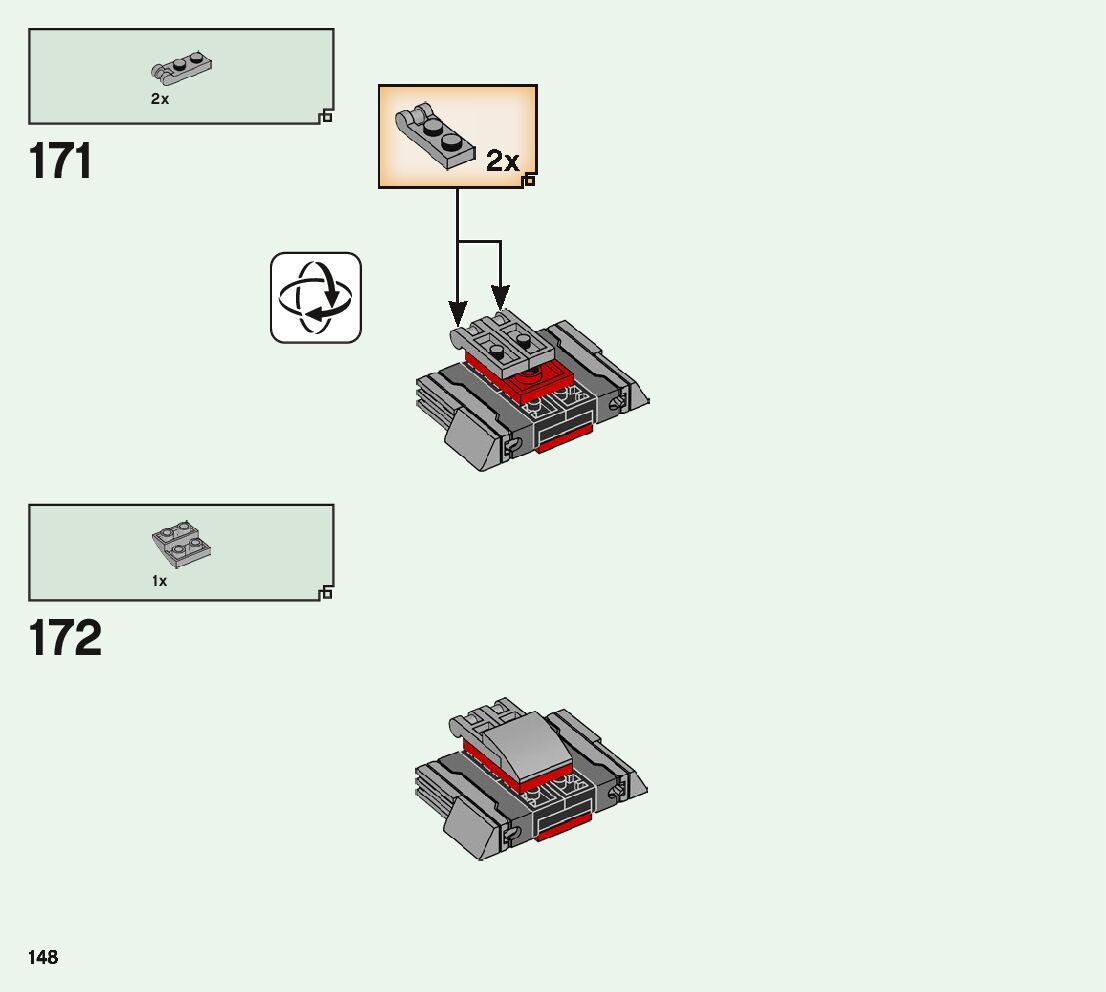 2x

171

2x

1x

172

148