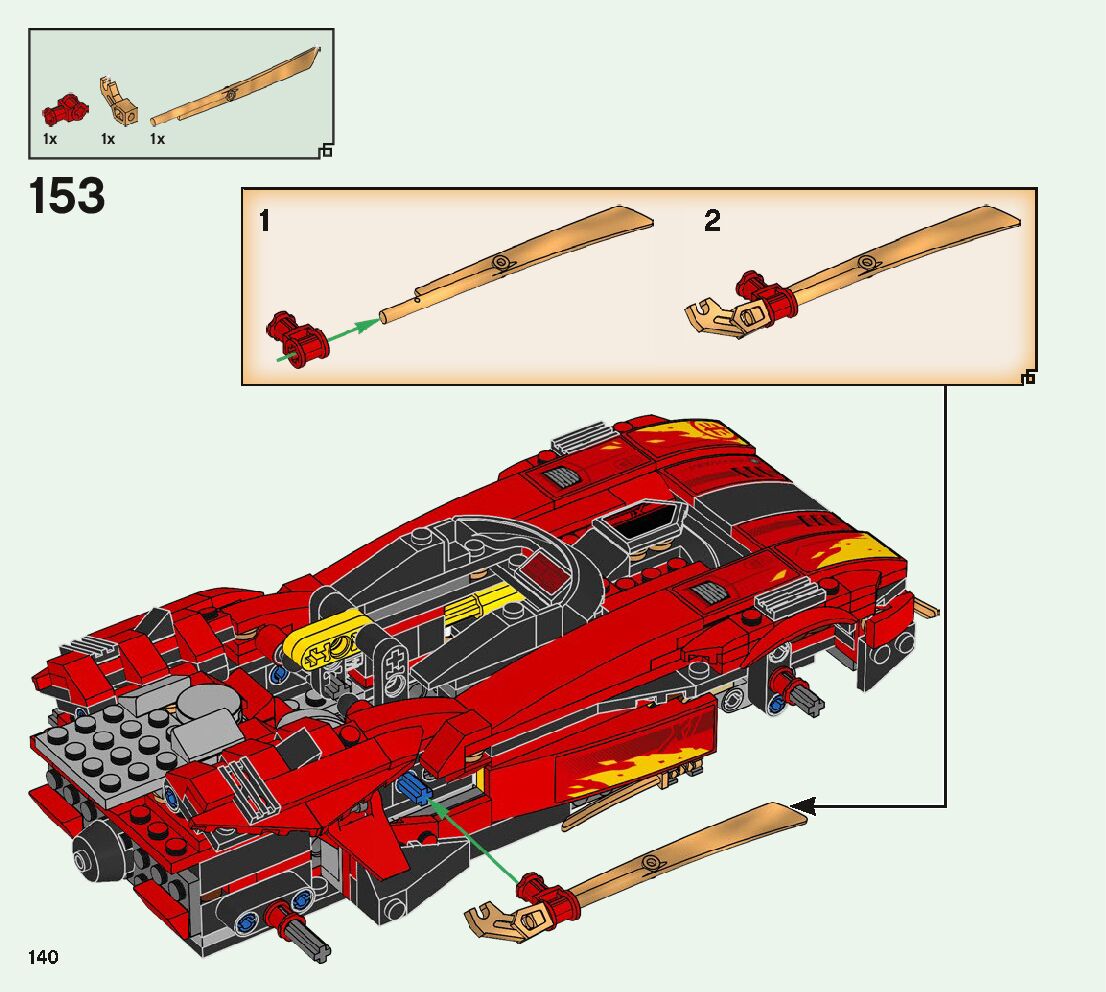 1x 1x 1x

153

1

2

140