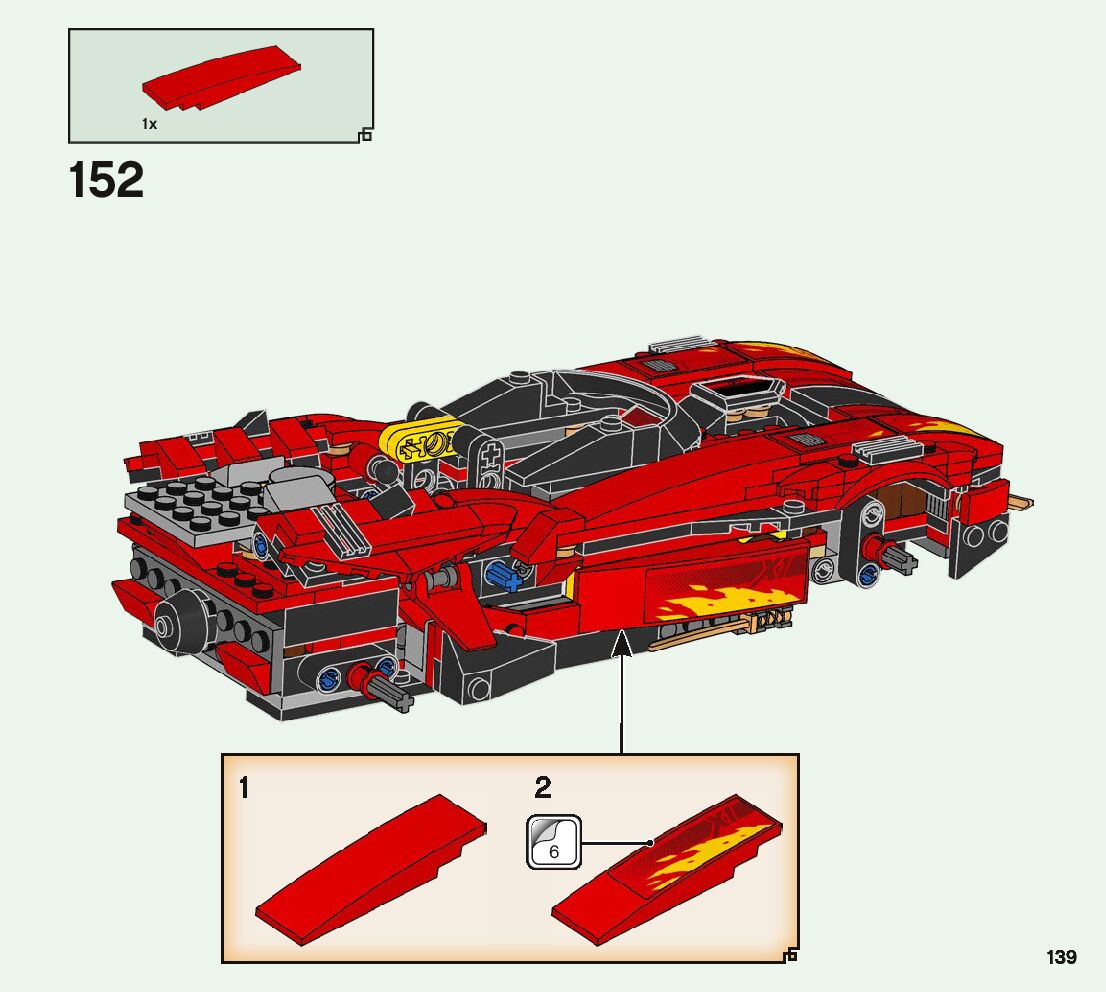 1x

152

1

2

6

139