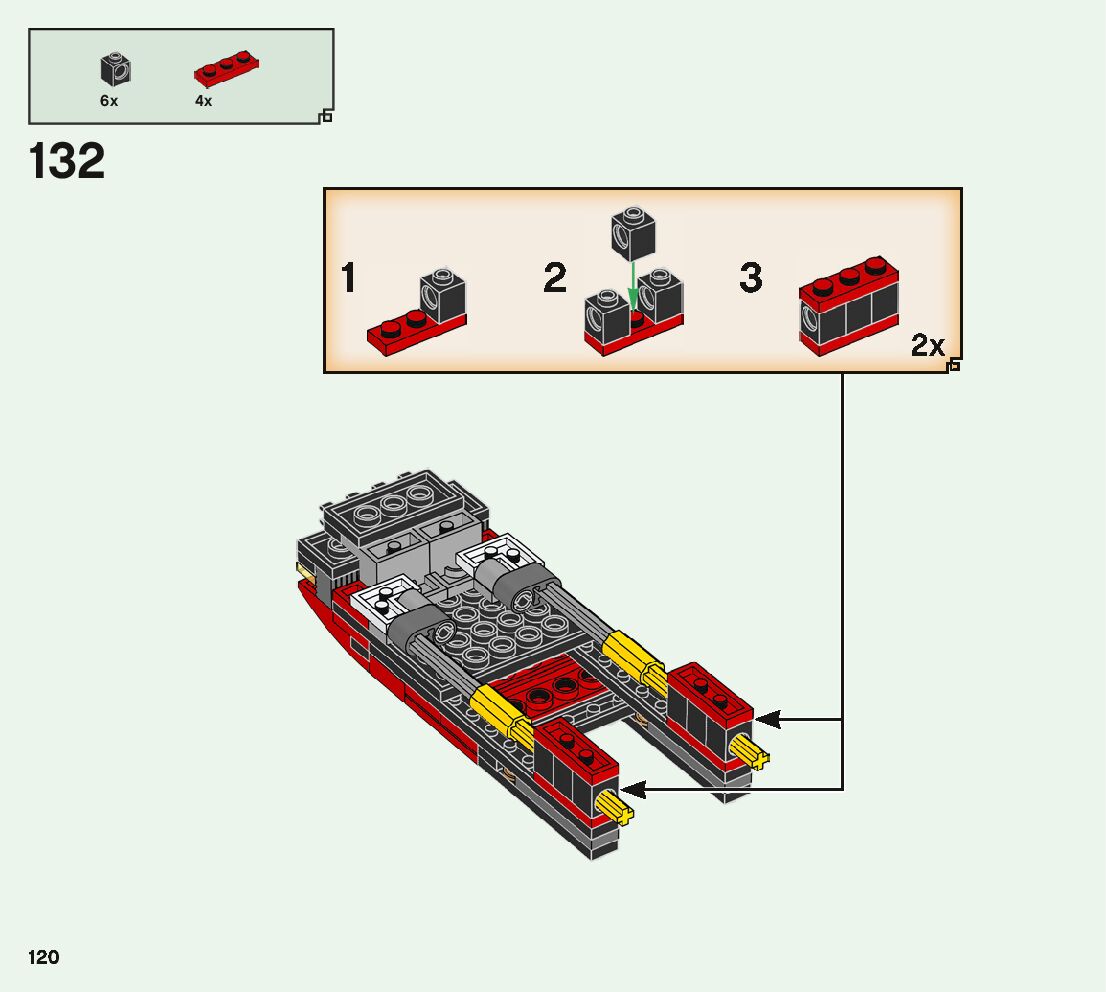 6x 4x

132

1 2 3

2x

120