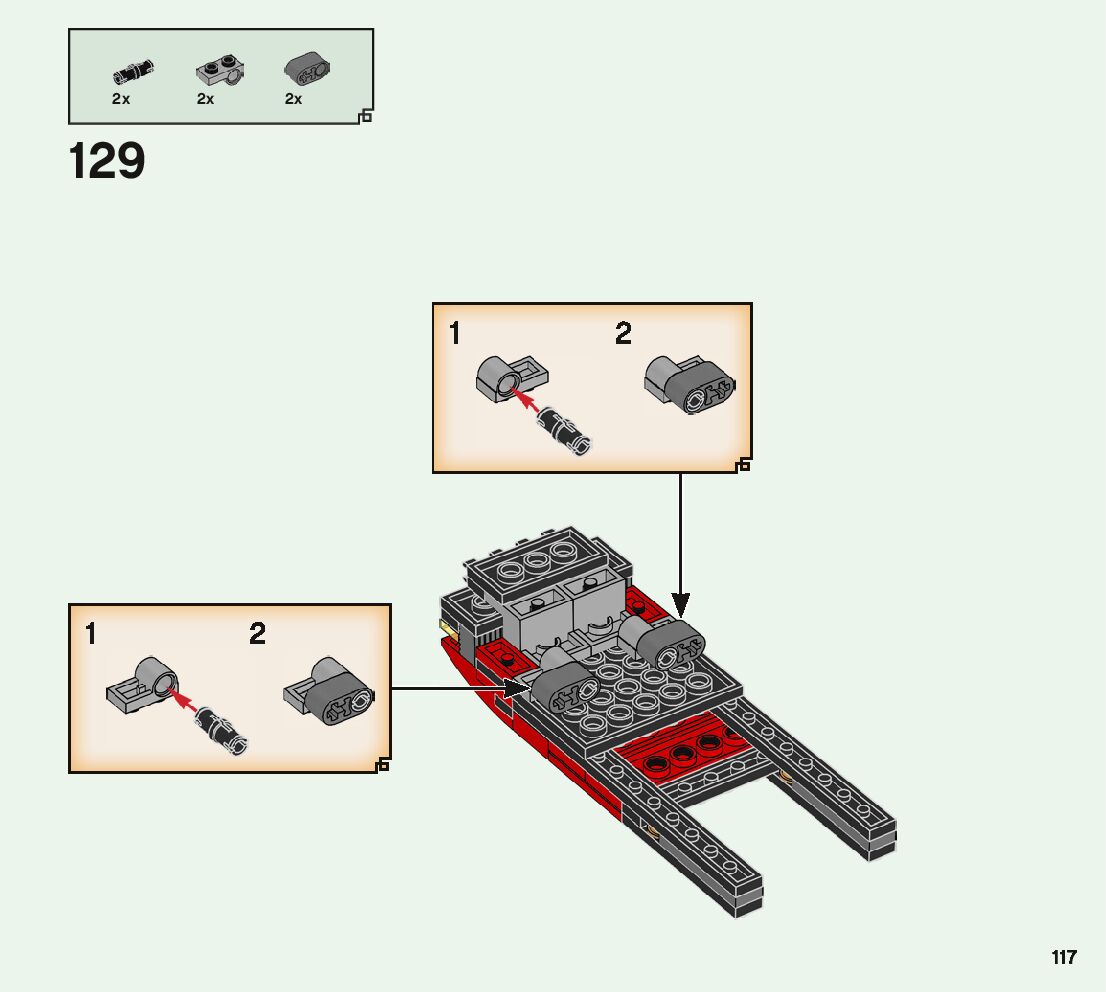 2x 2x 2x

129

1 2

1 2

117