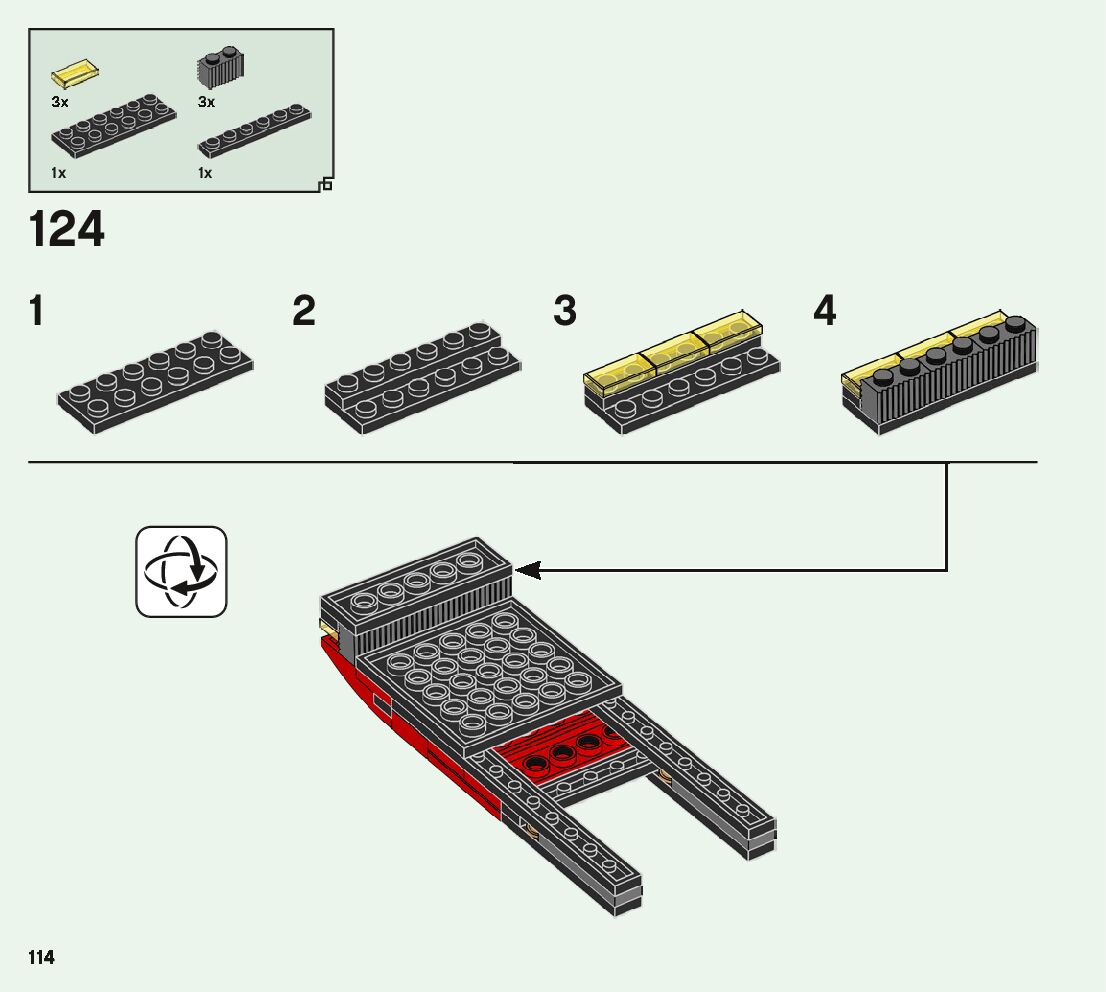 3x
3x
1x
1x

124

1
2
3
4

114