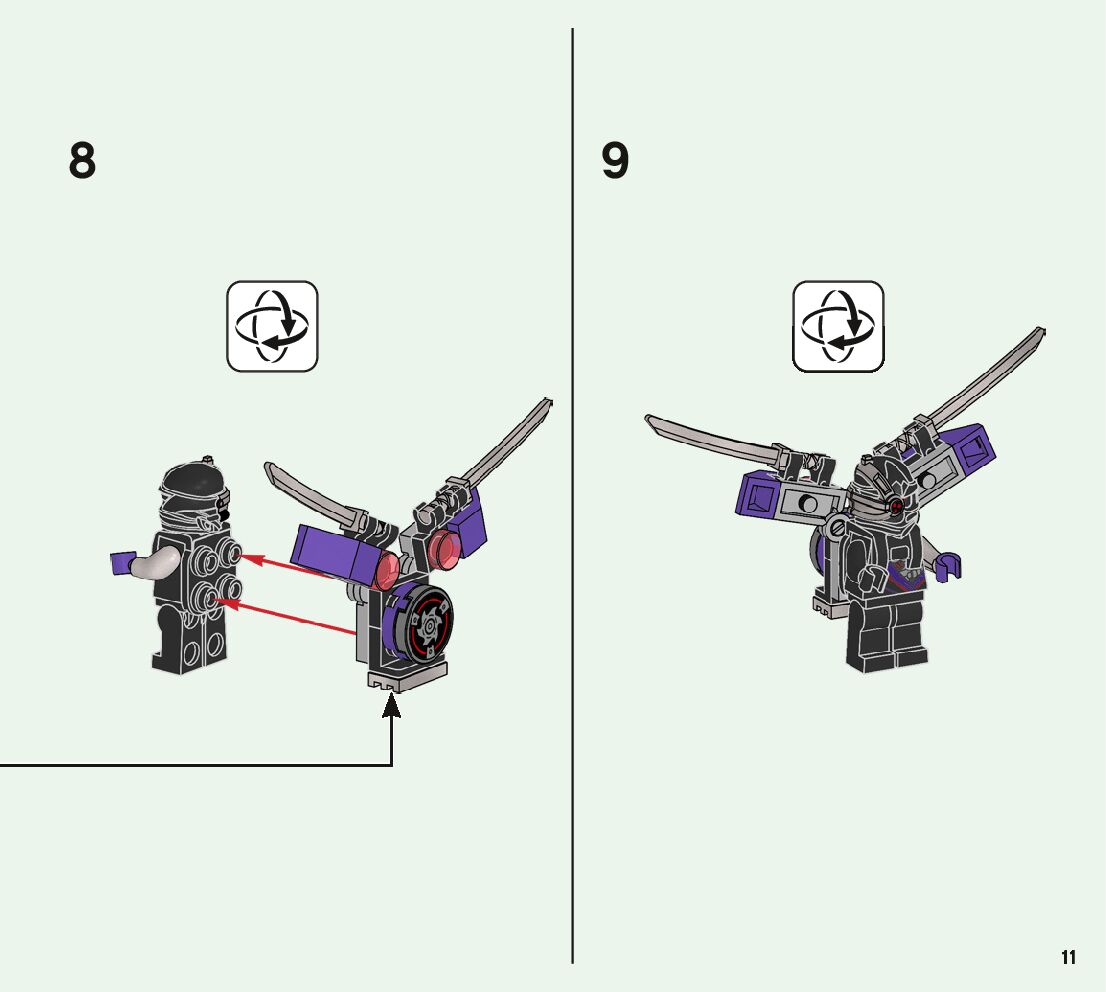 8

9

11