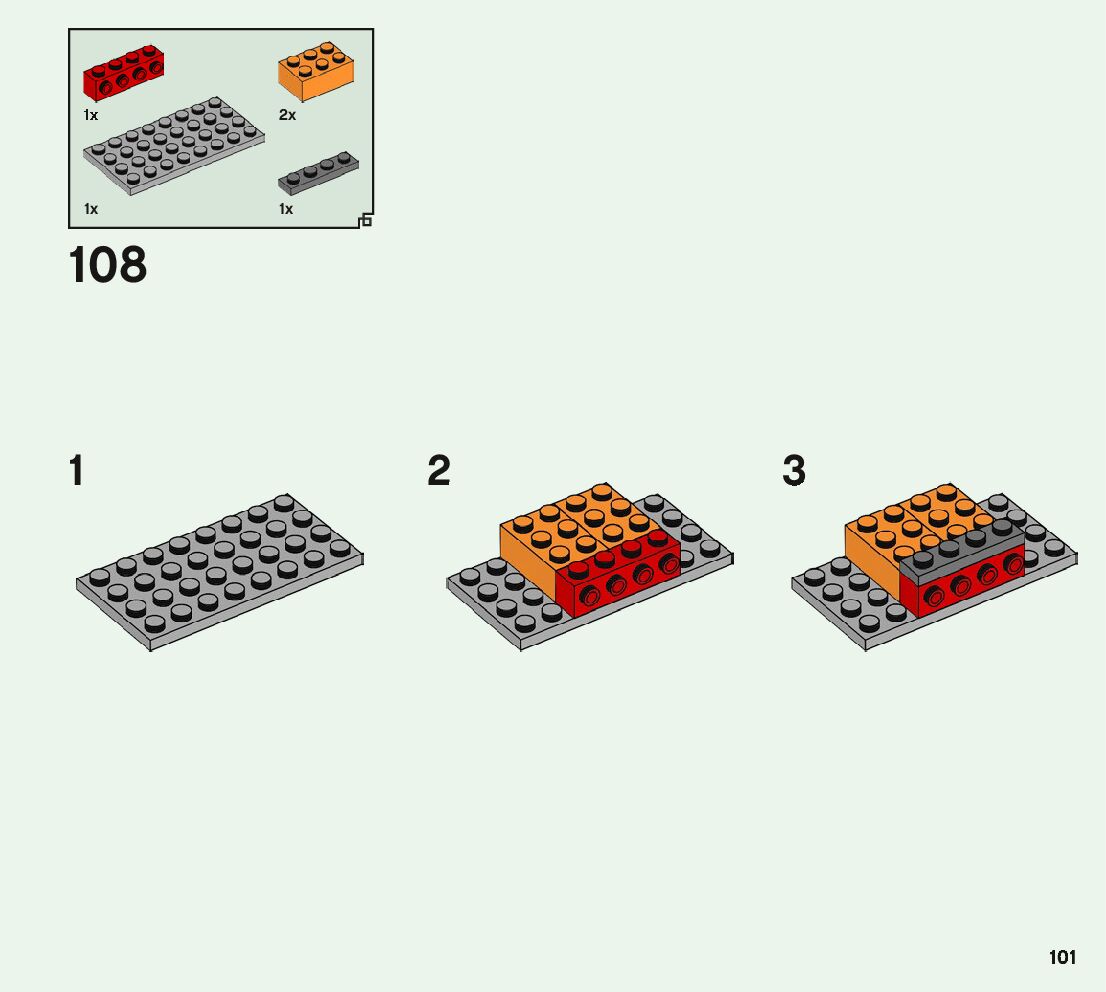 1x

2x

1x

1x

108

1

2

3

101