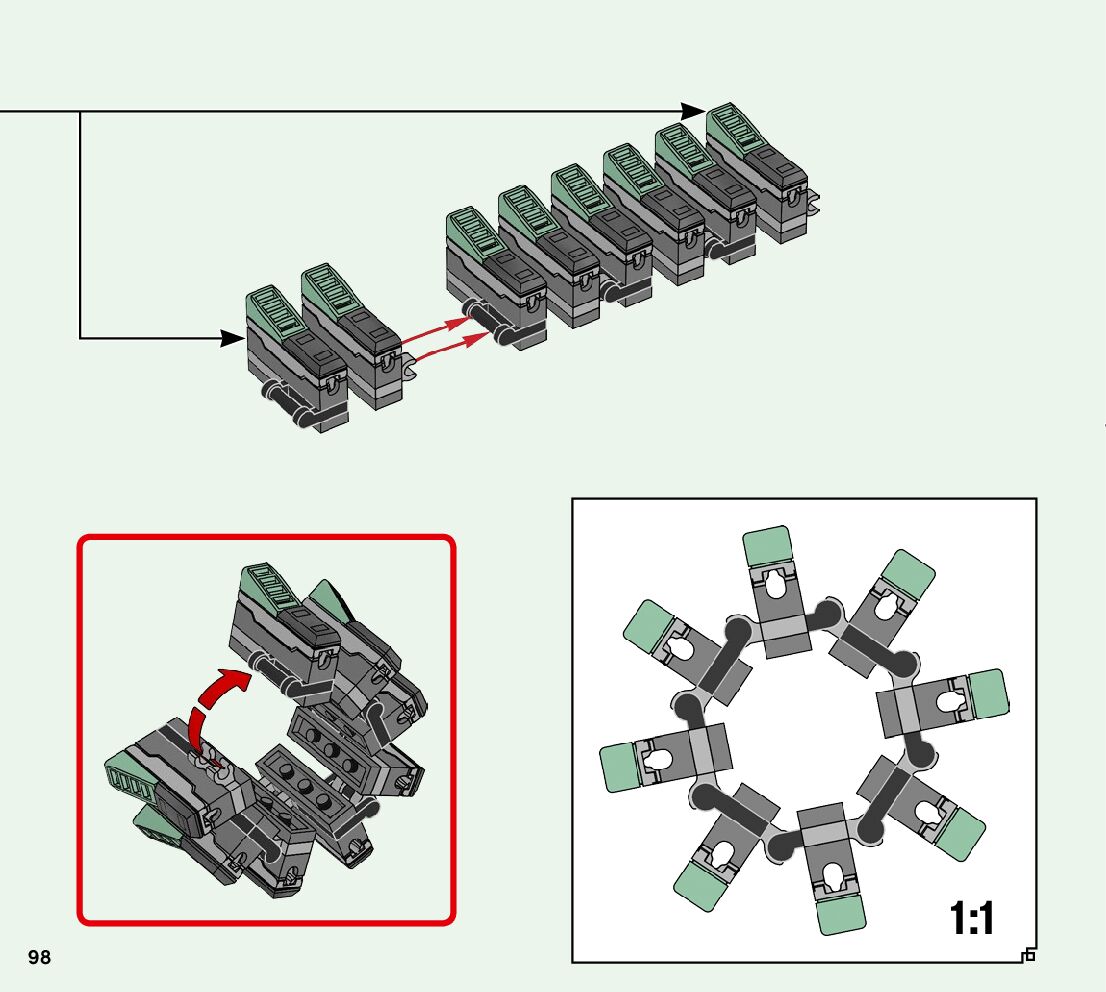 1:1

98