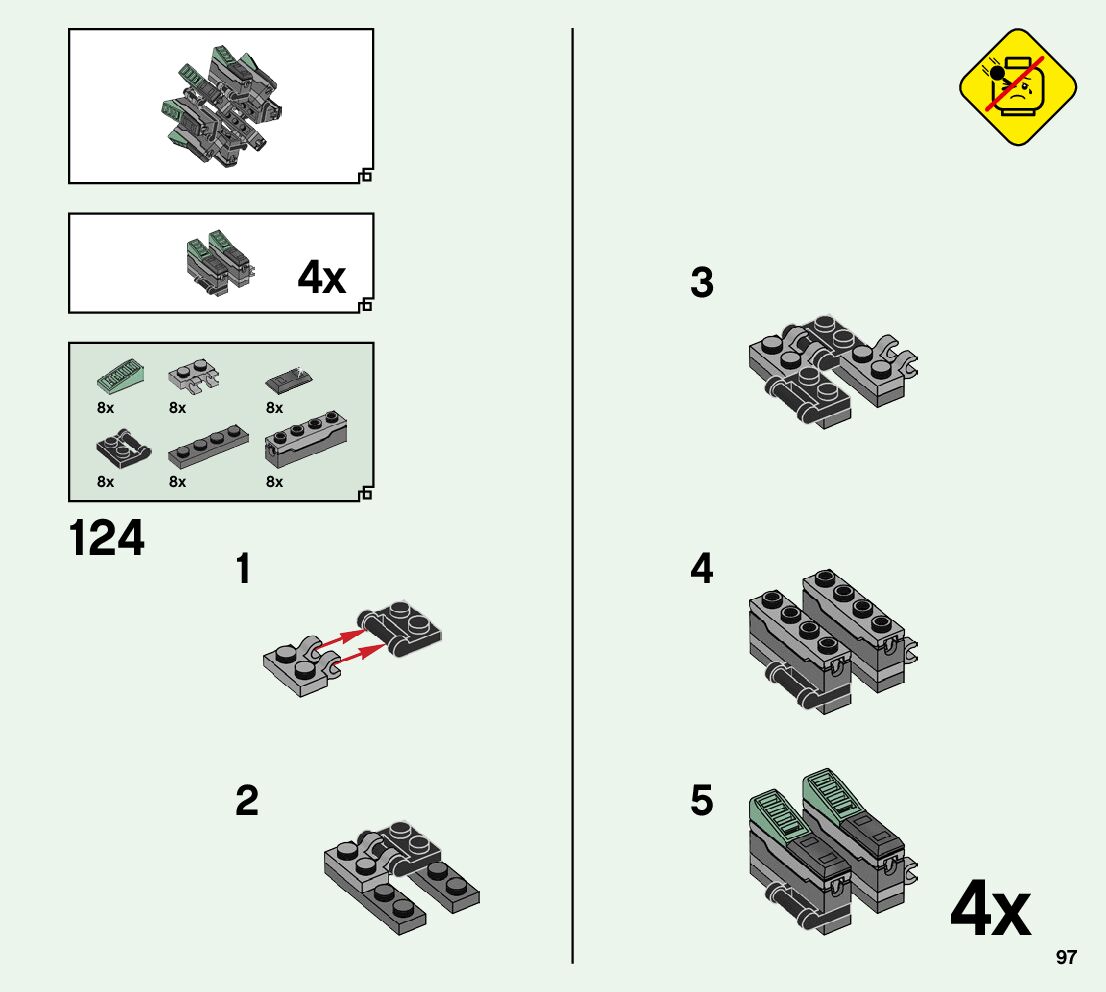 4x

8x
8x
8x
8x
8x
8x

124

1

2

3

4

5

4x

97