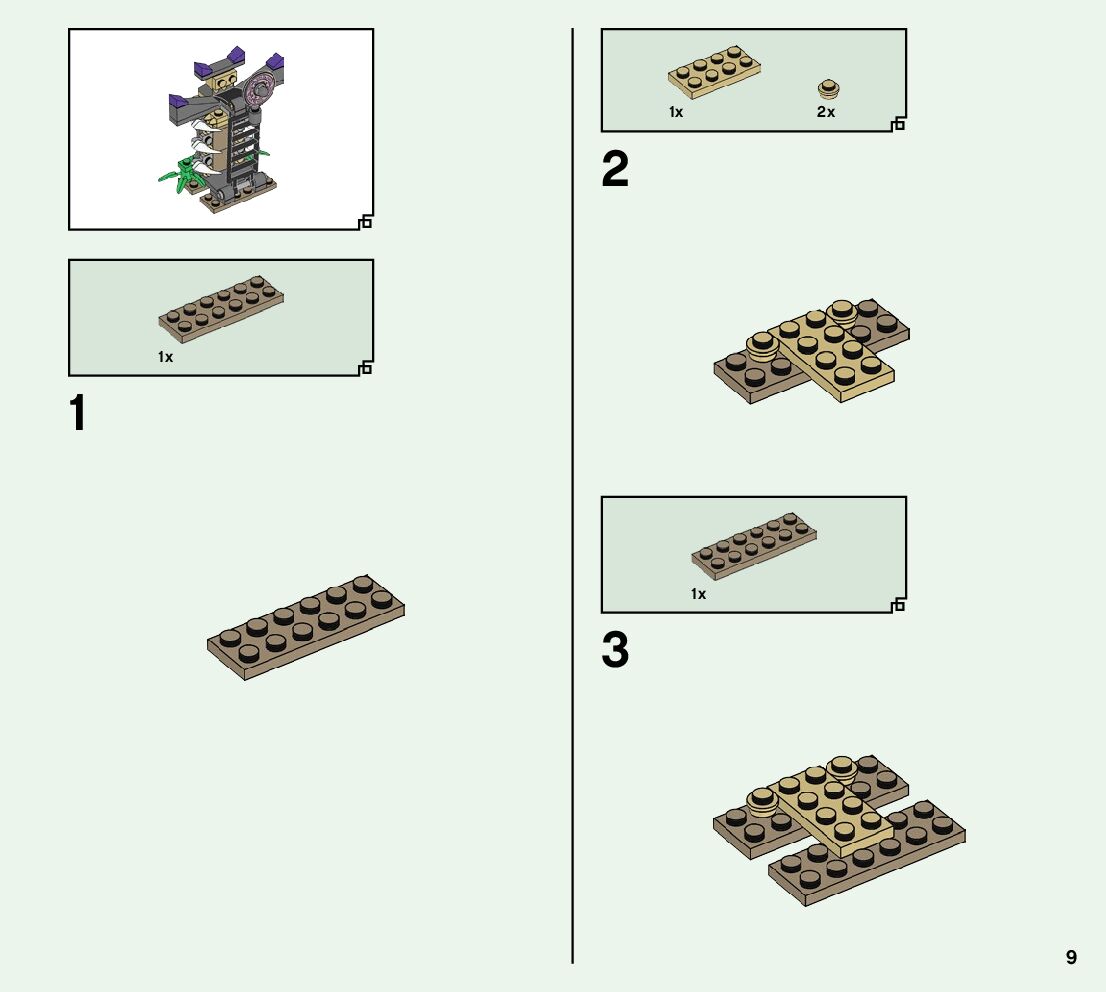 1x

1

1x 2x

2

1x

3

9