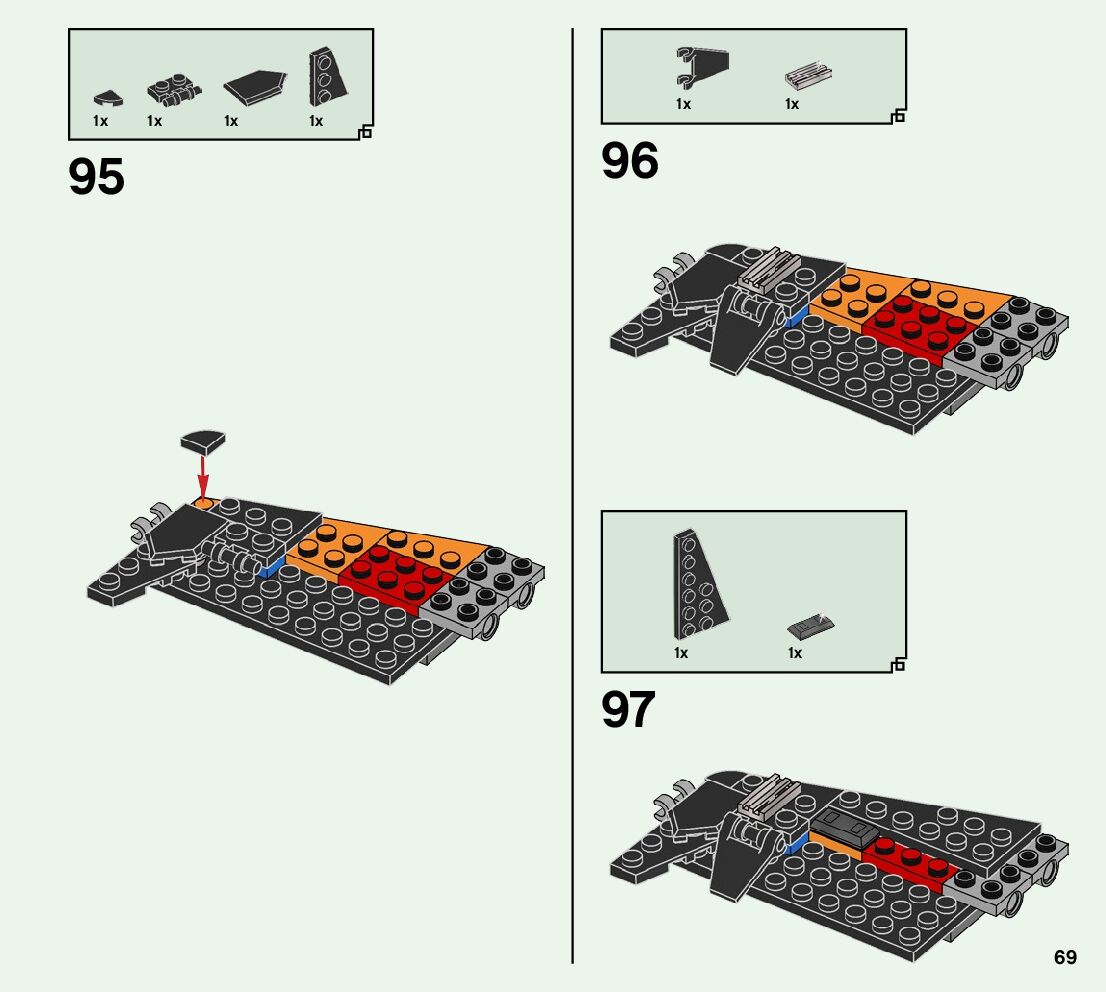 1x 1x 1x 1x

95

1x 1x

96

1x 1x

97

69