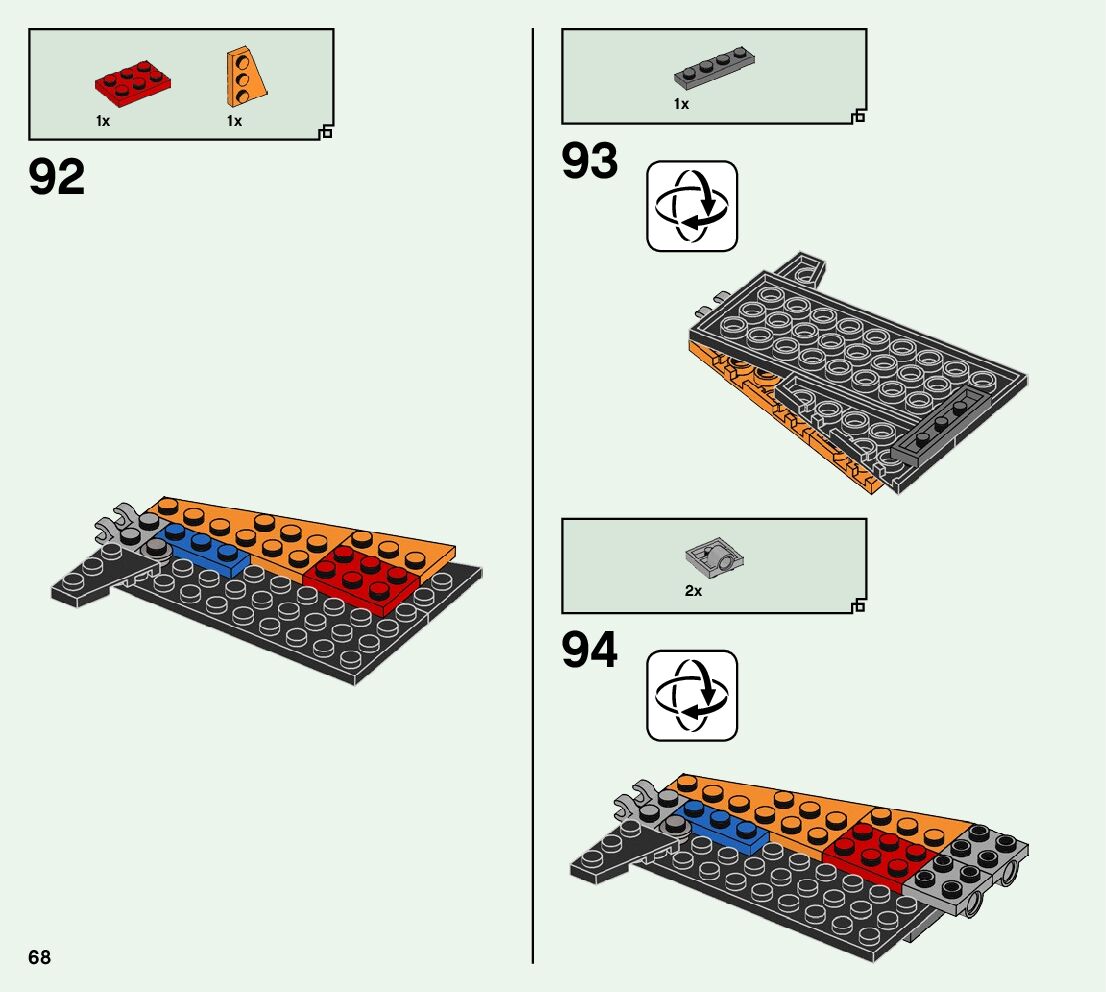 1x

1x

92

1x

93

2x

94

68