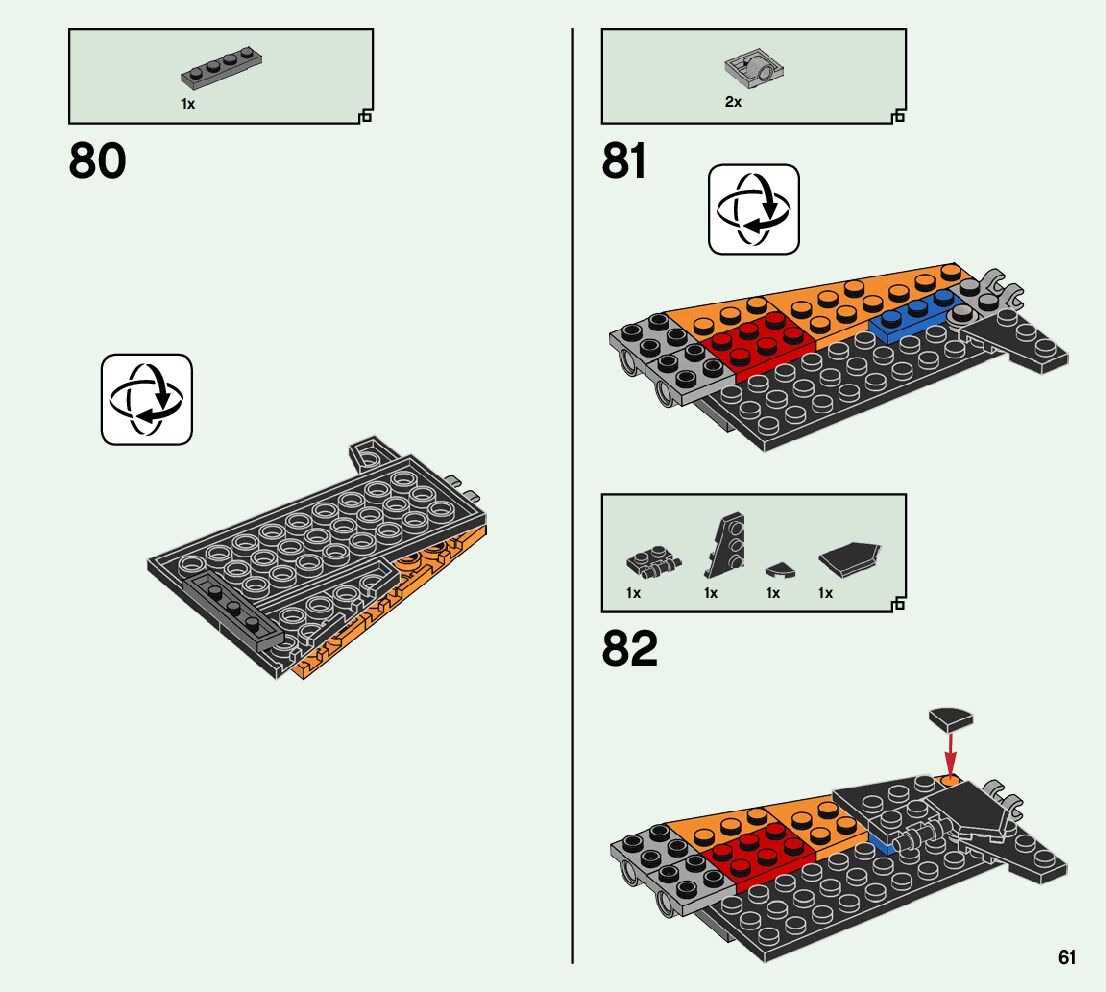 1x

80

2x

81

1x 1x 1x 1x

82

61