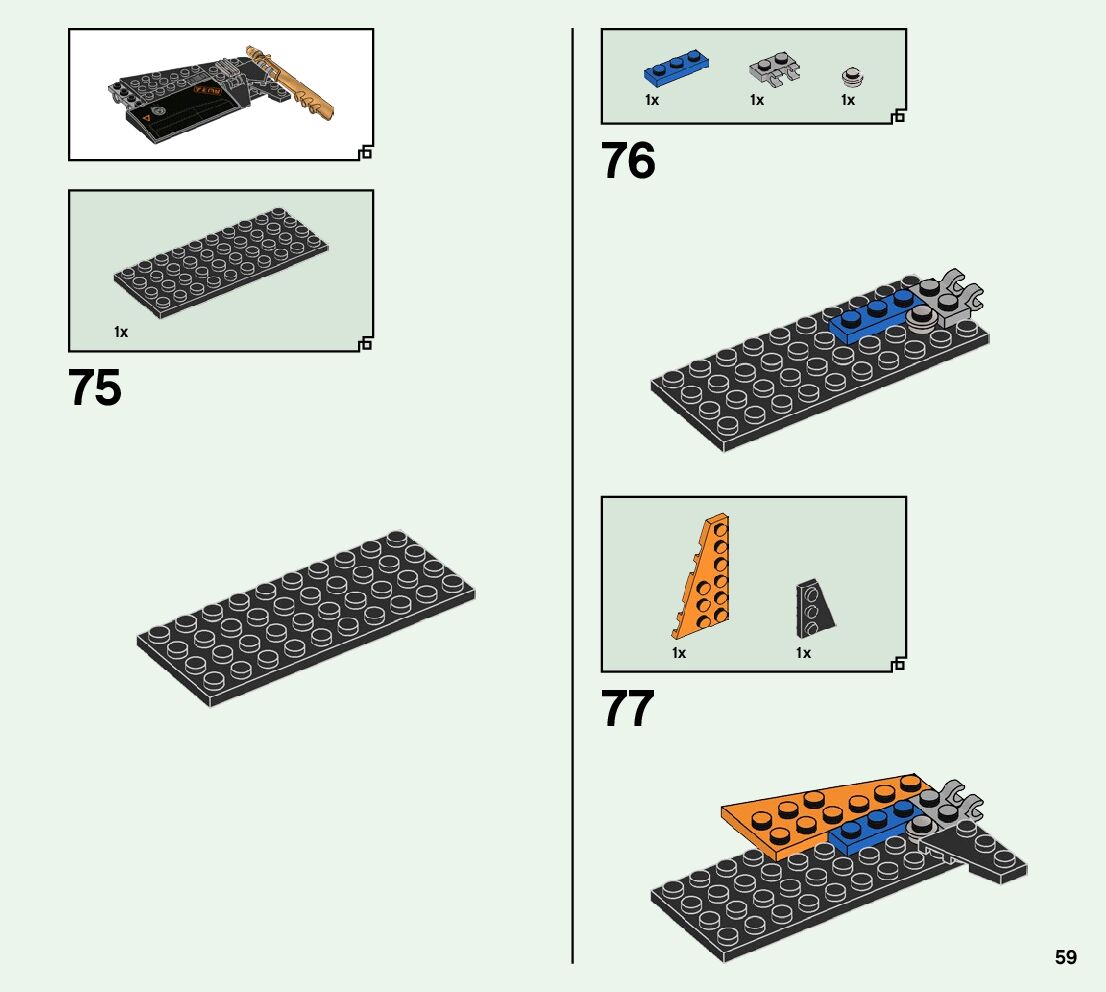 1x

75

1x 1x 1x

76

1x 1x

77

59