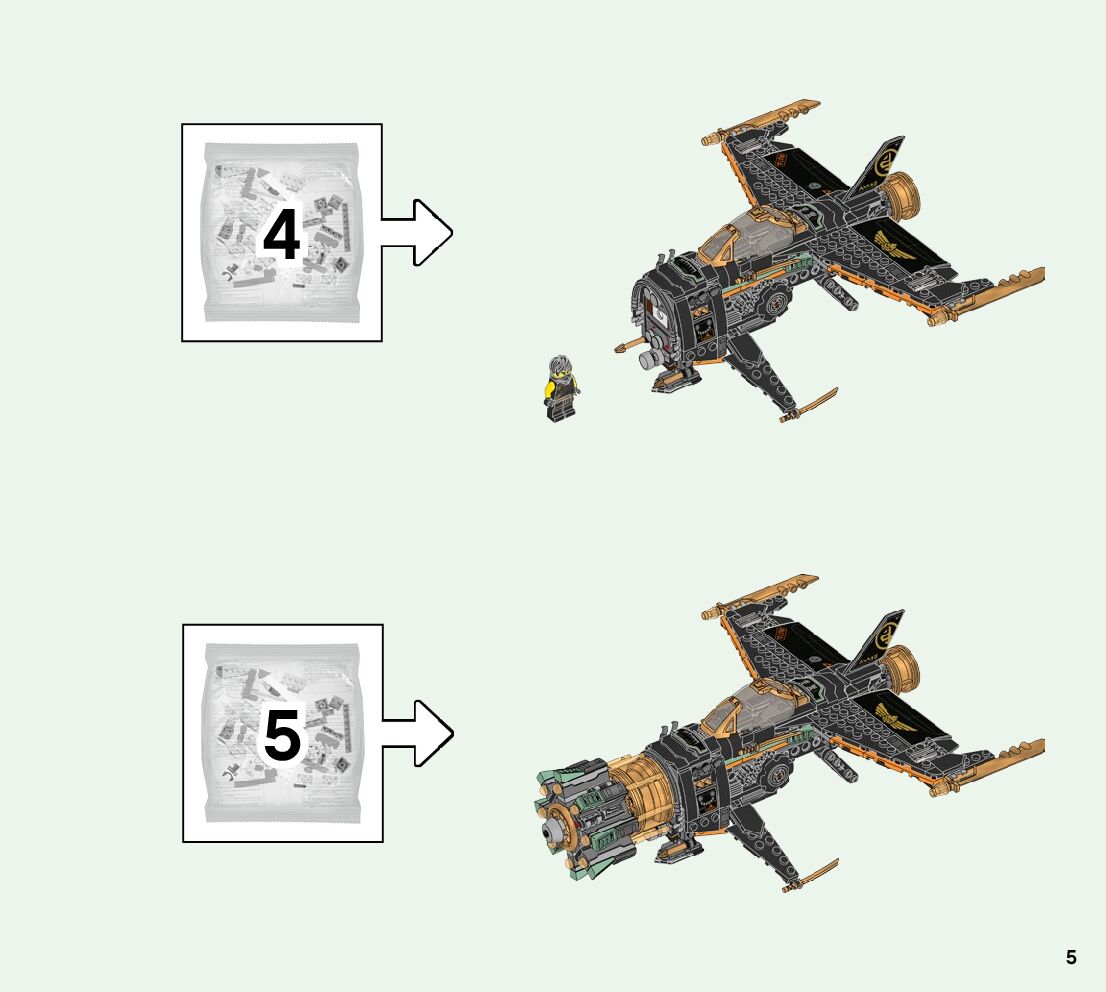 4

5

5