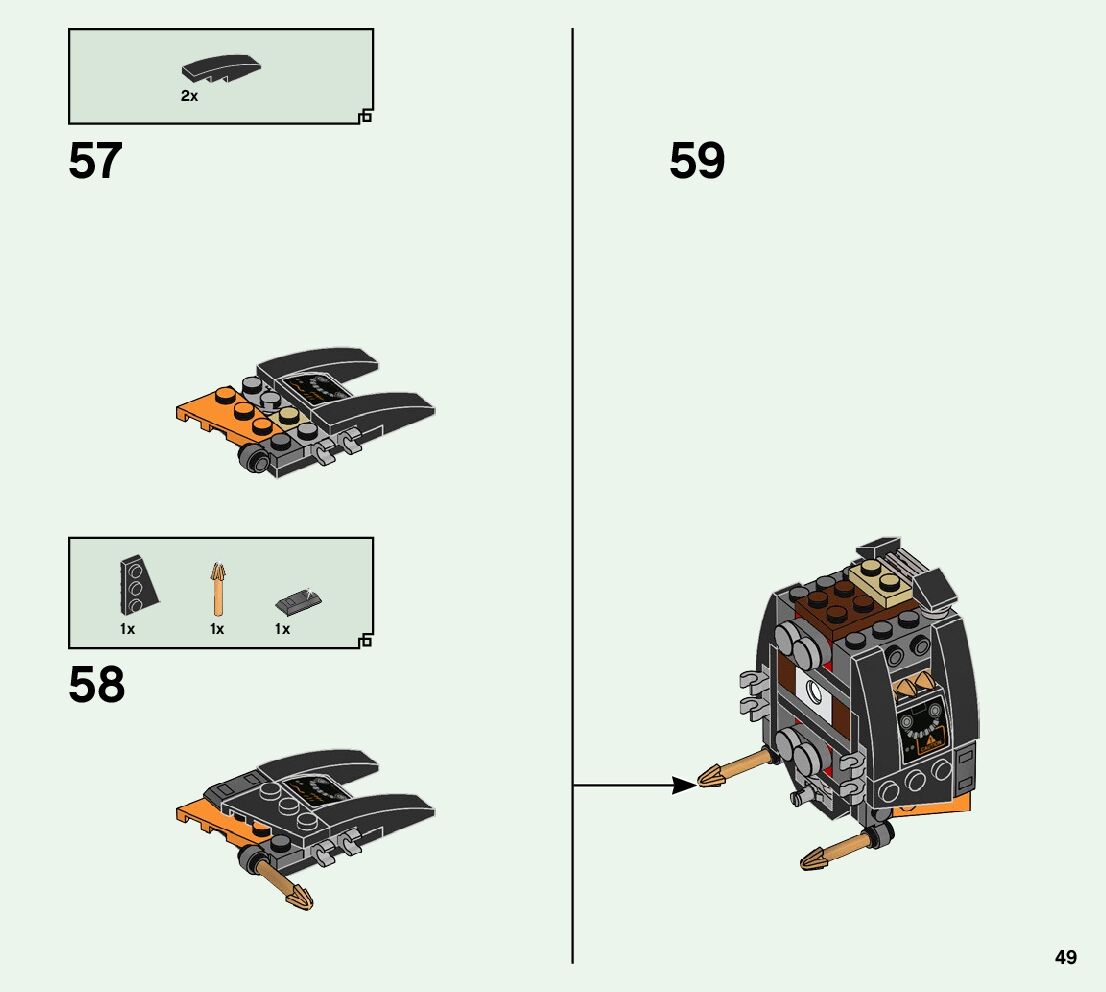 2x

57

1x 1x 1x

58

59

49