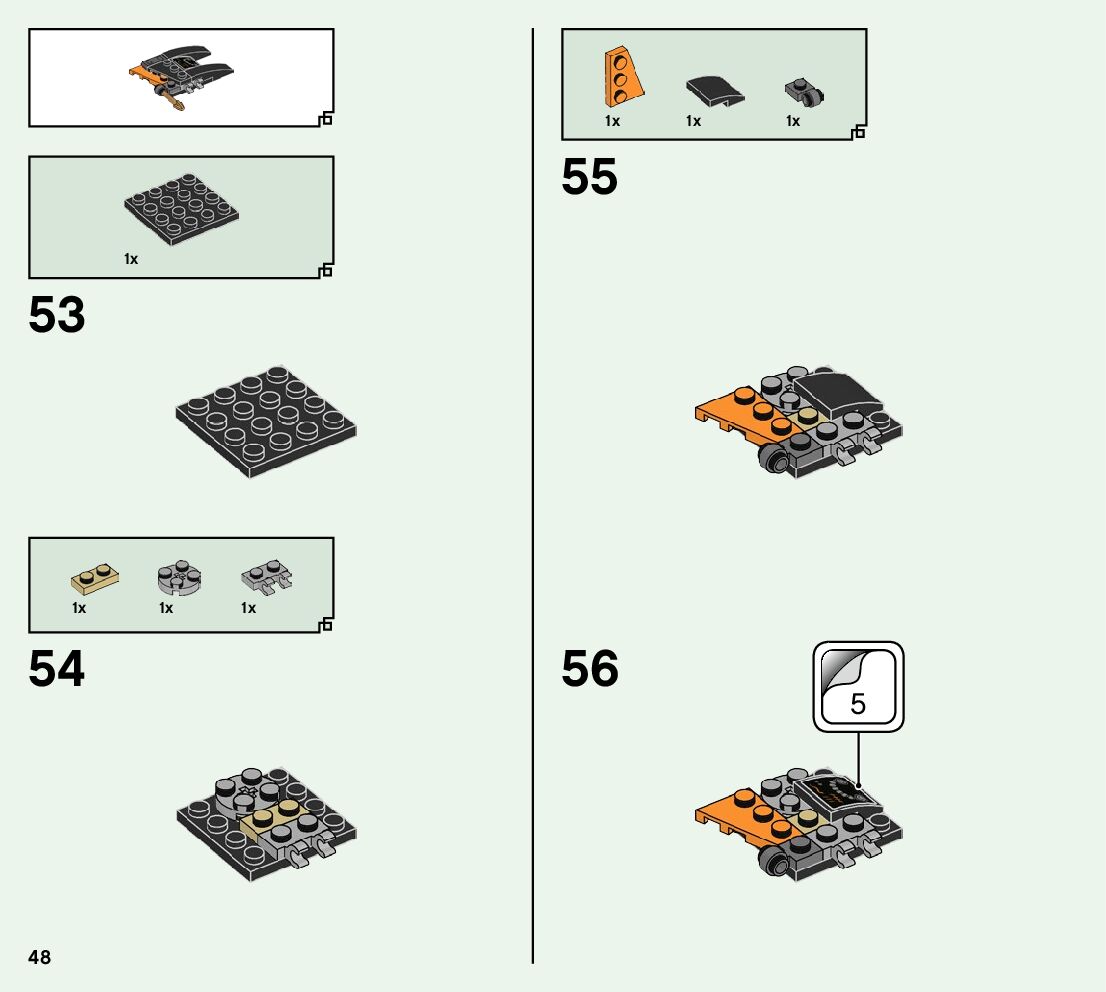 1x

53

1x 1x 1x

54

48

1x 1x 1x

55

56

5