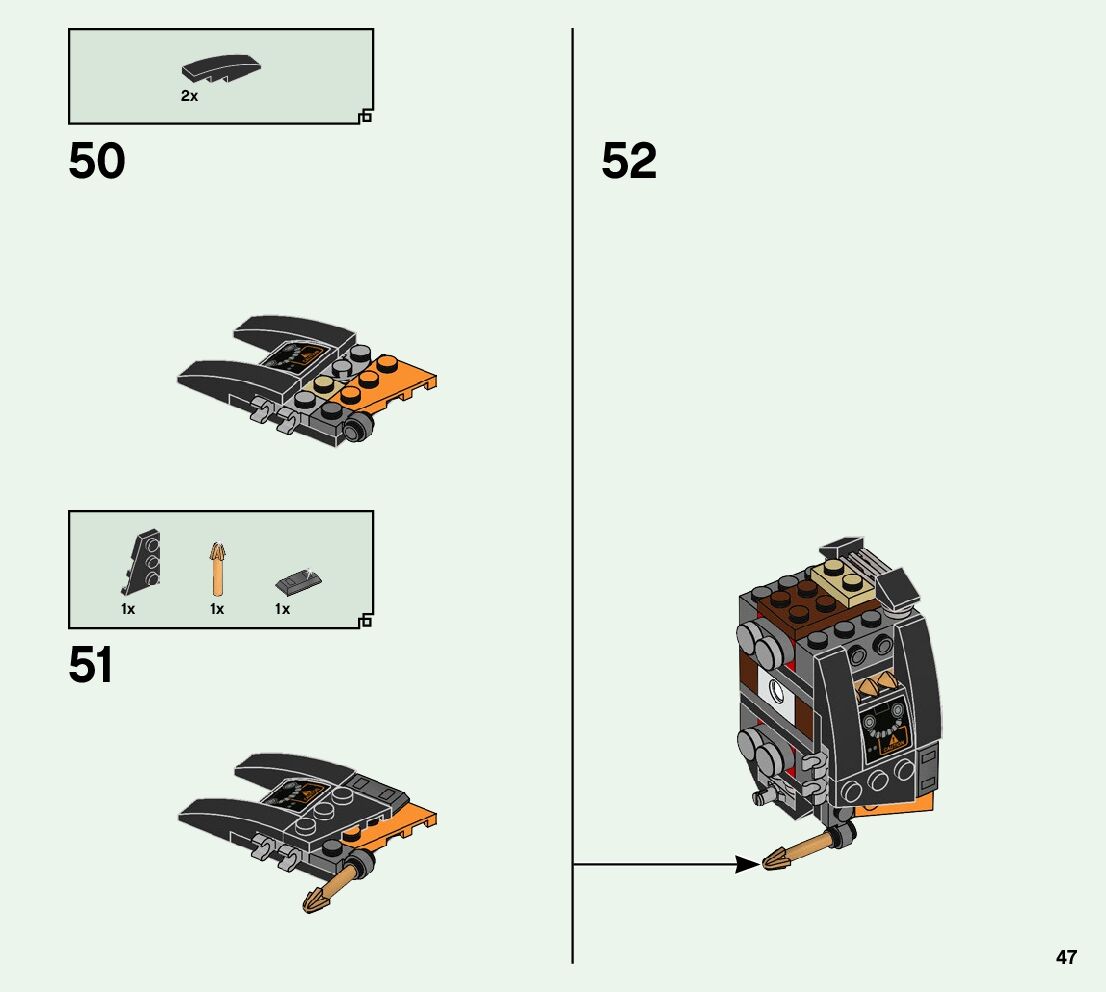 2x

50

1x 1x 1x

51

52

47