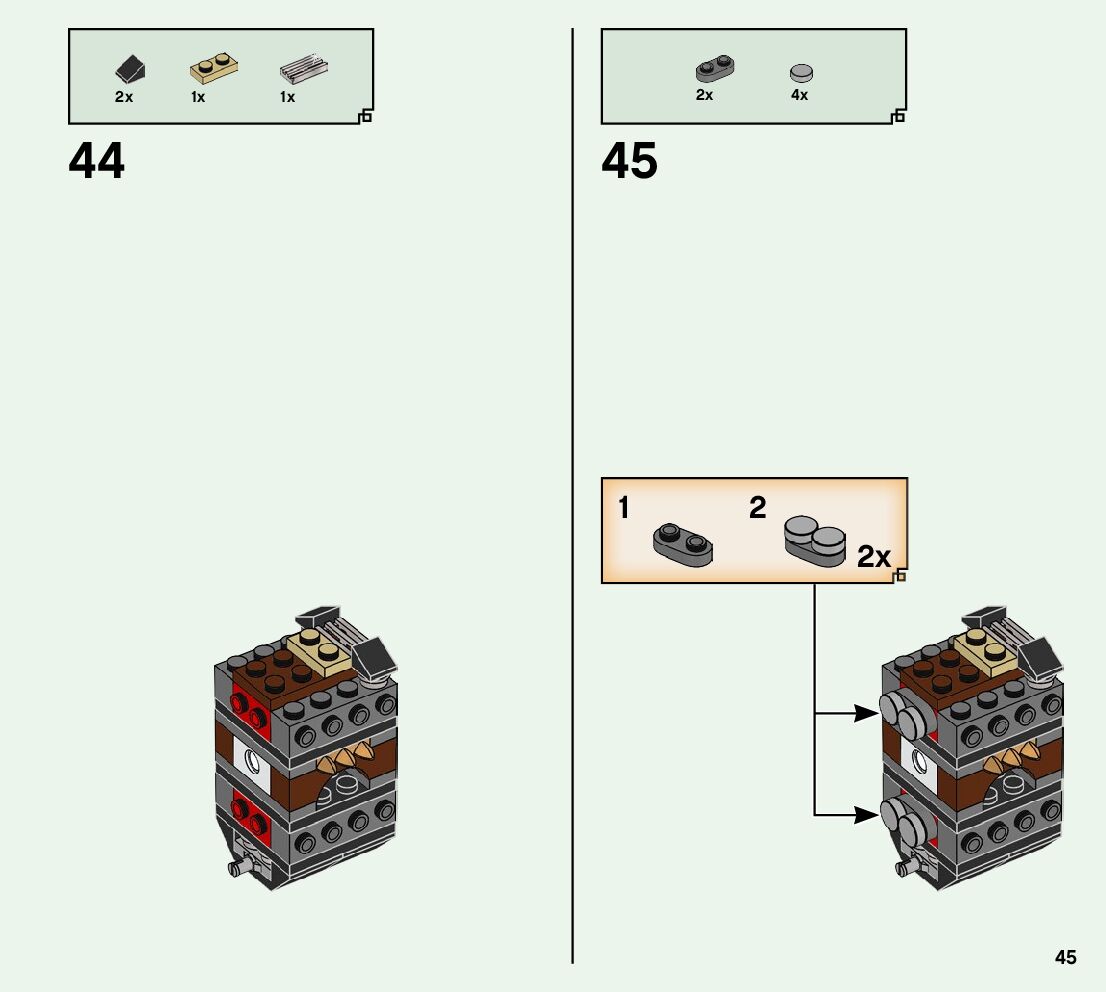 2x 1x 1x

44

2x 4x

45

1 2

2x

45