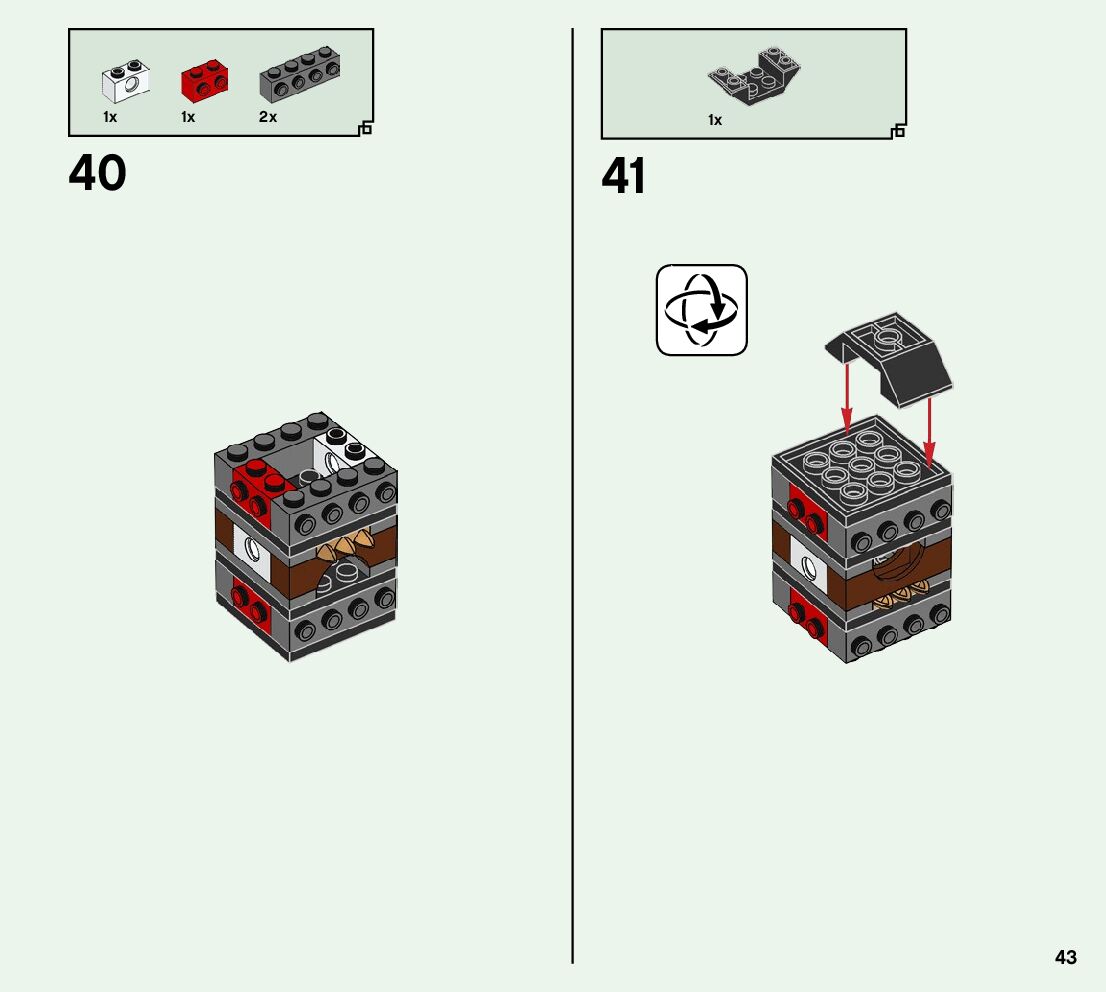 1x 1x 2x

40

1x

41

43