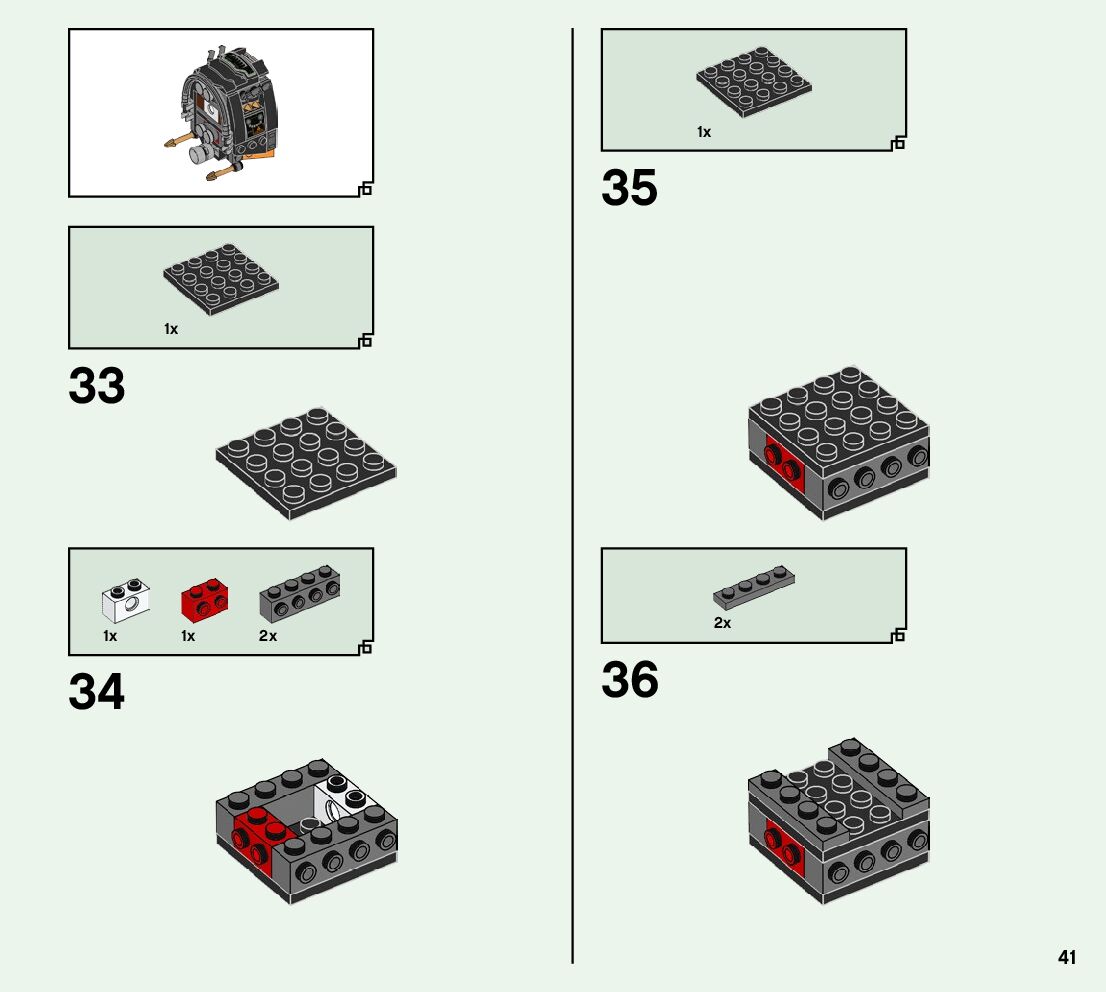 1x

33

1x

1x

2x

34

1x

35

2x

36

41