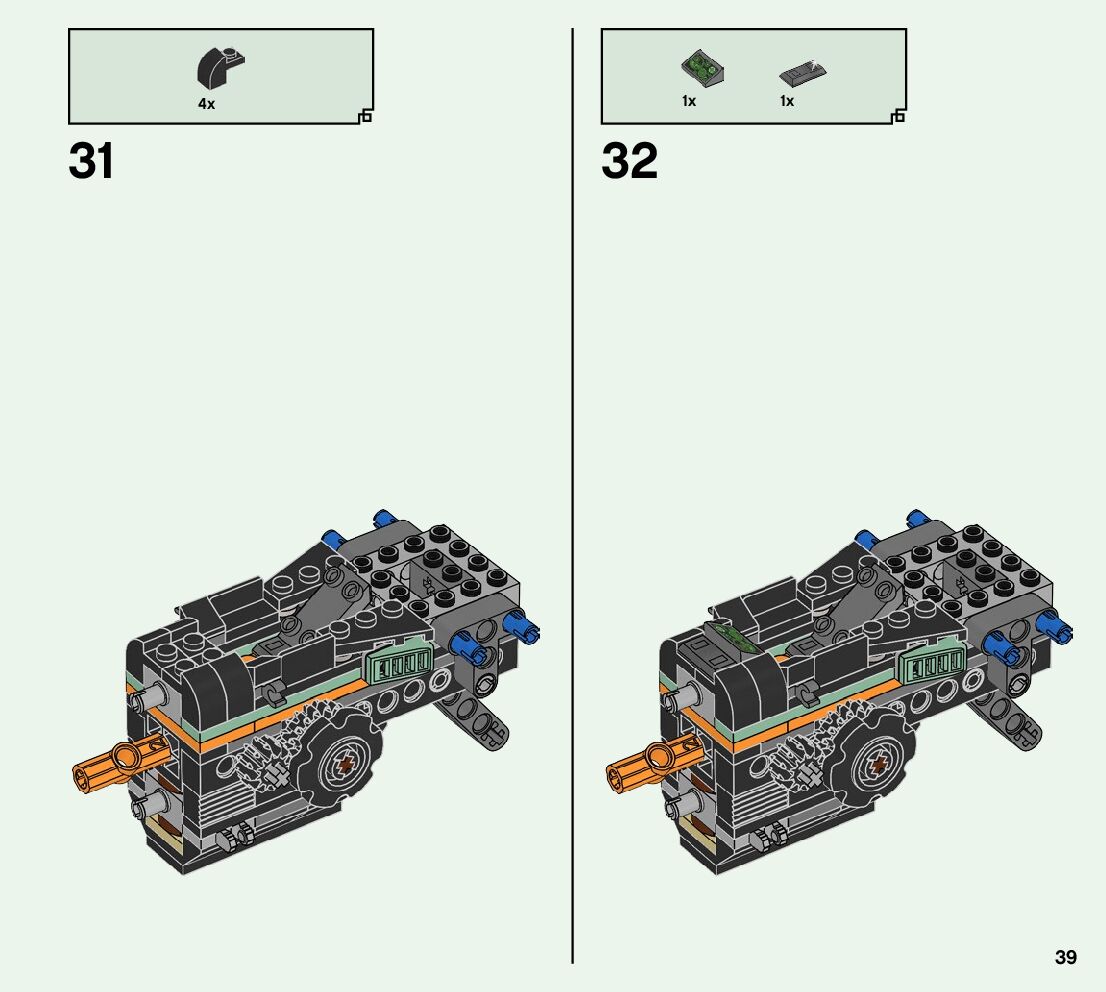 4x

31

1x 1x

32

39