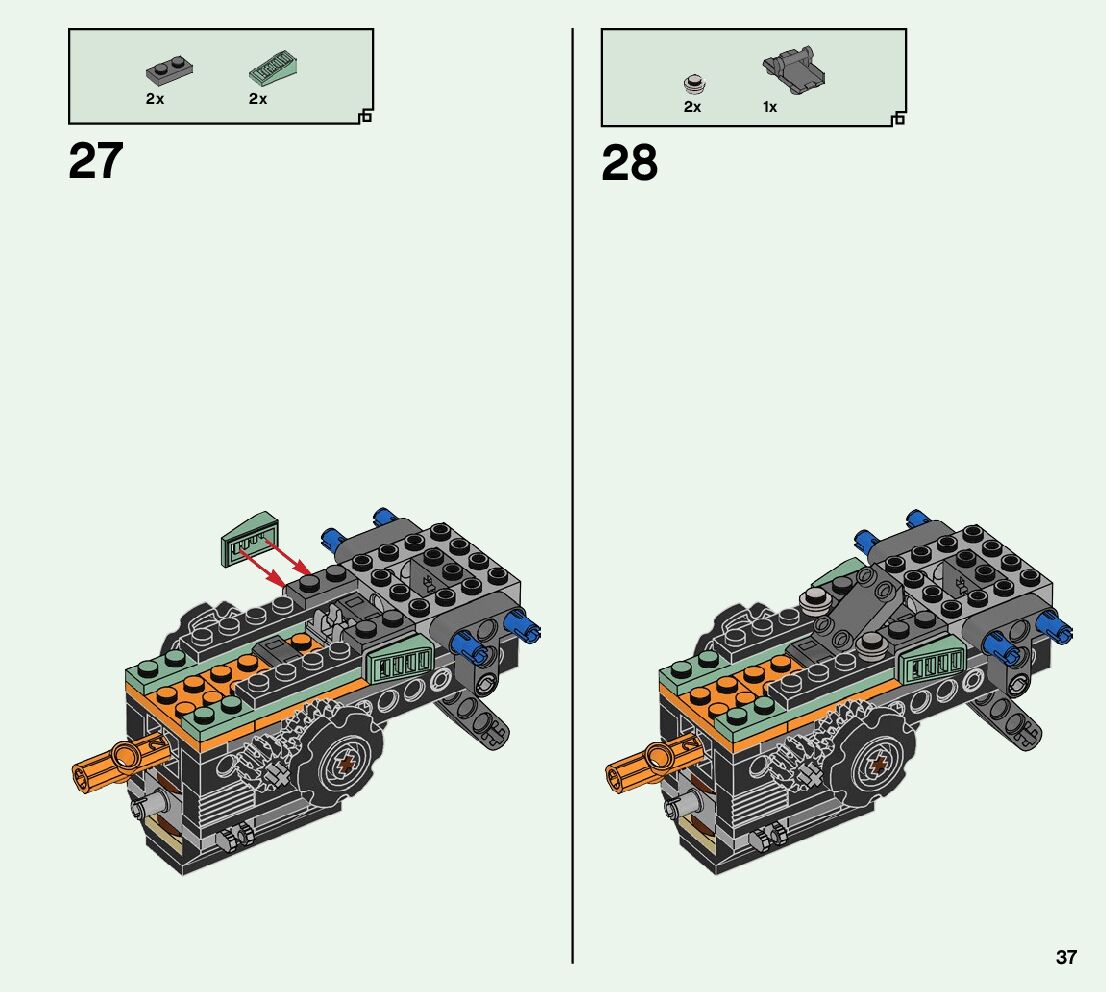 2x 2x

27

2x 1x

28

37