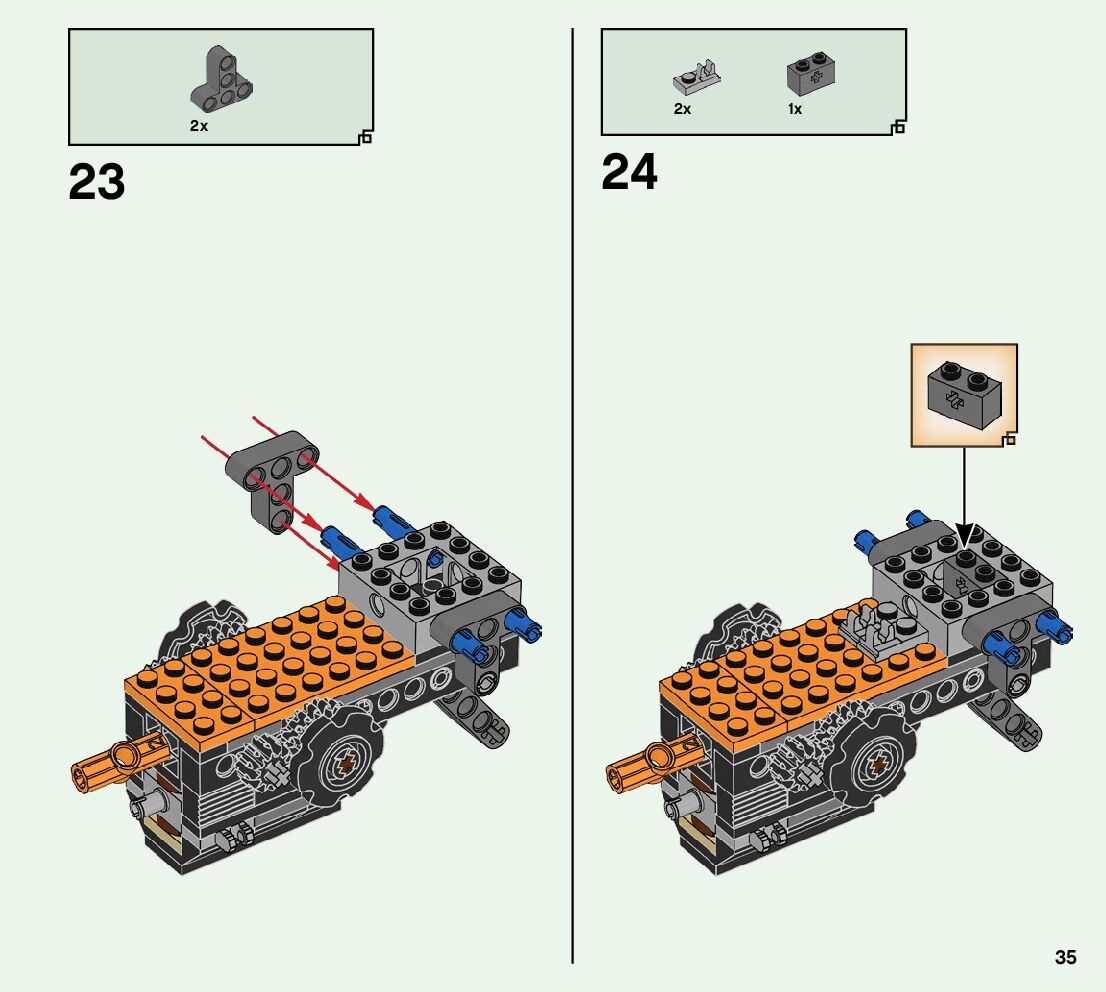 2x

23

2x 1x

24

35