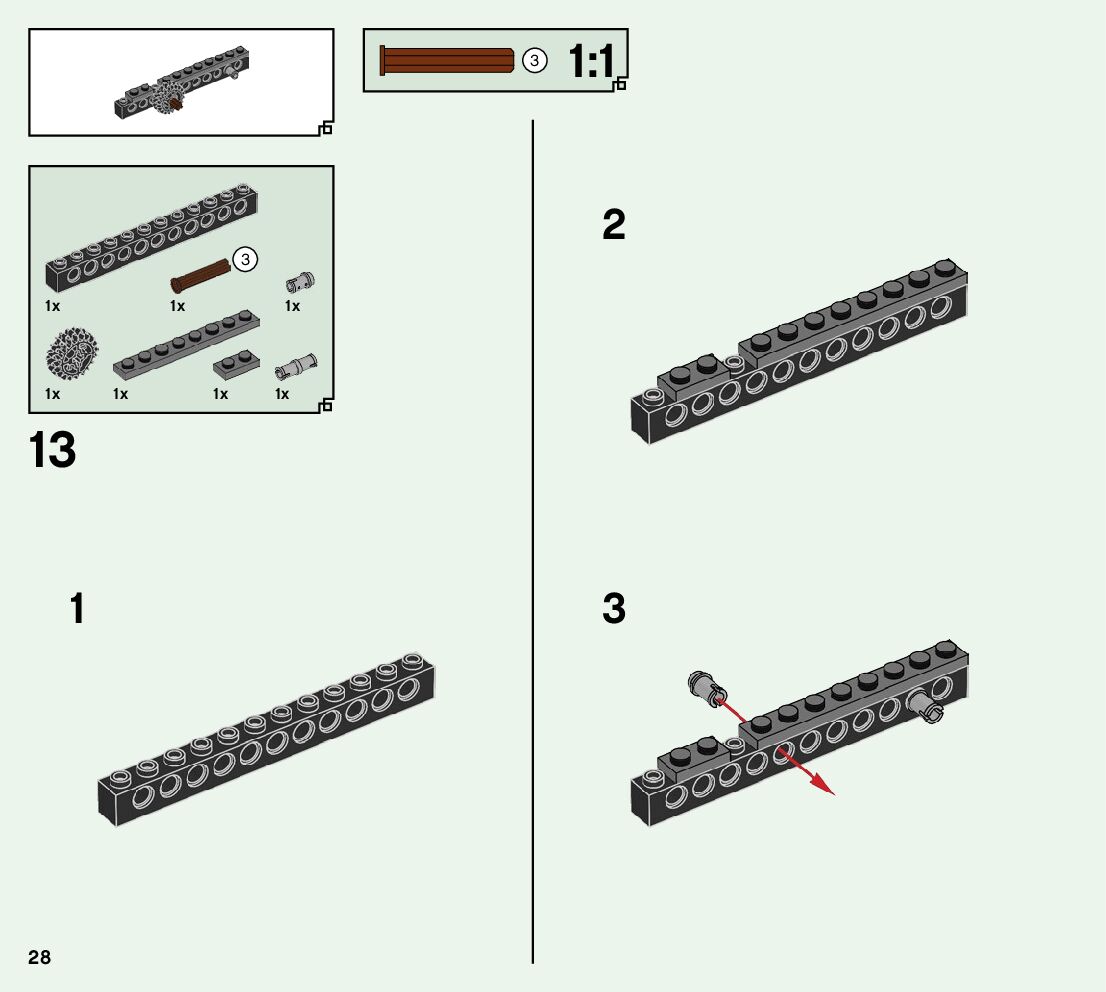 3 1:1

3

1x 1x 1x

1x 1x 1x 1x

13

1

2

3

28