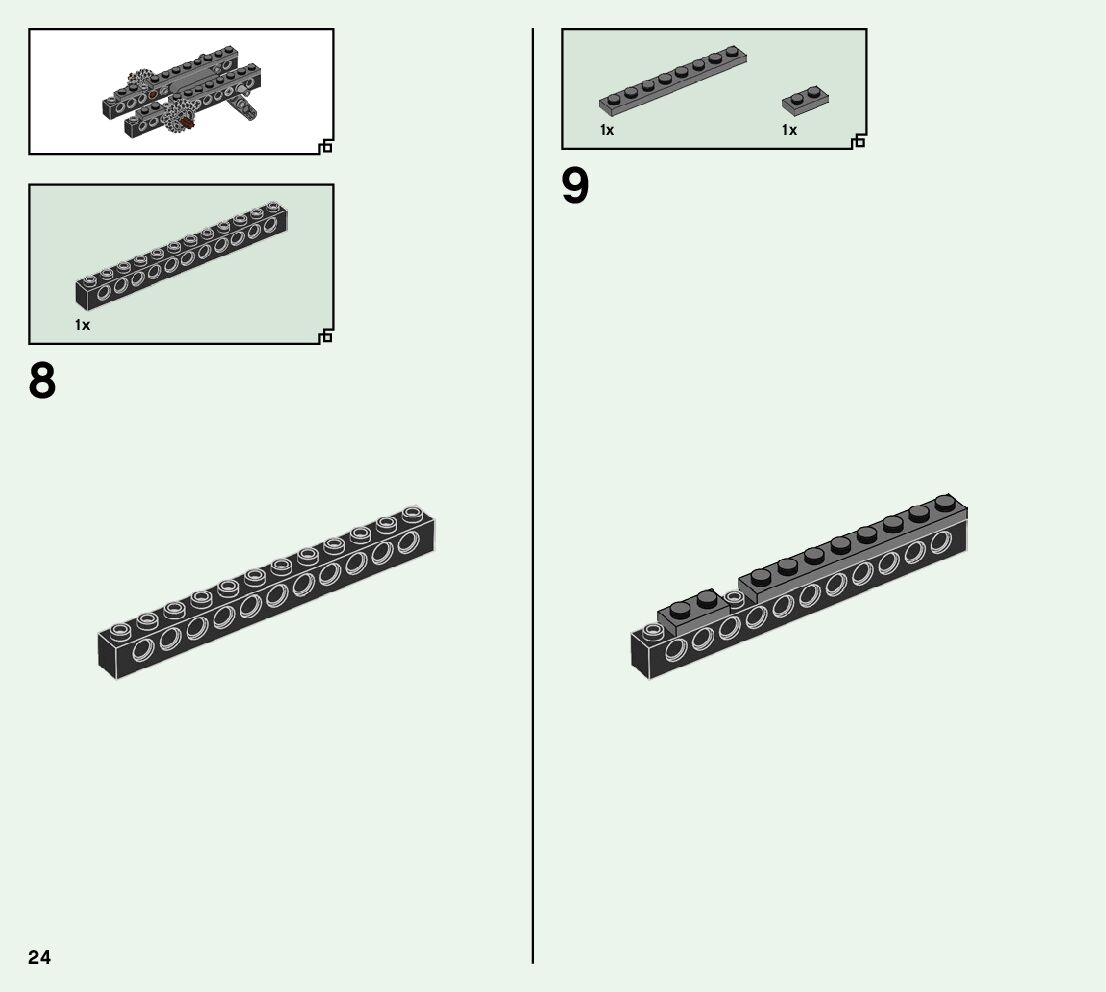 1x

8

1x

1x

9

24