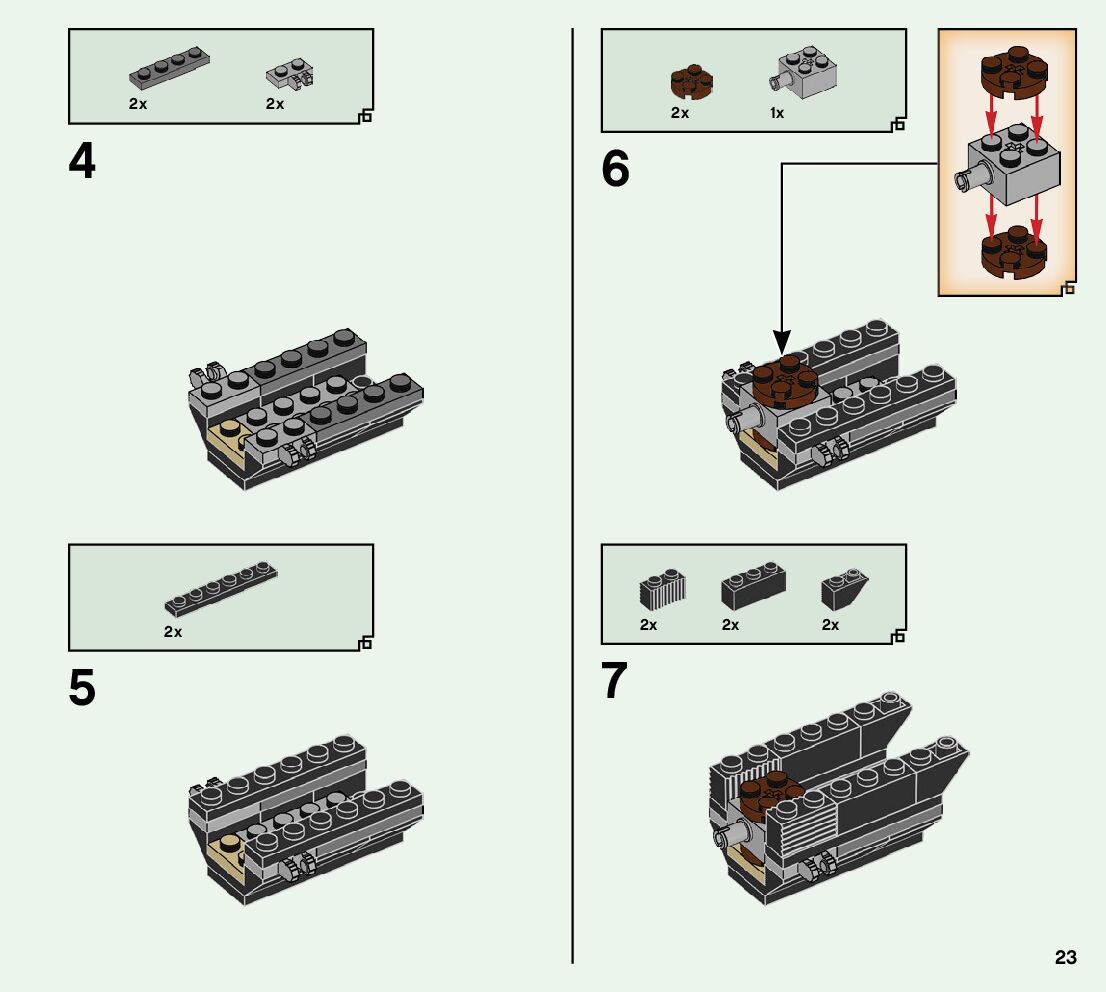 2x 2x

4

2x

5

2x 1x

6

2x 2x 2x

7

23