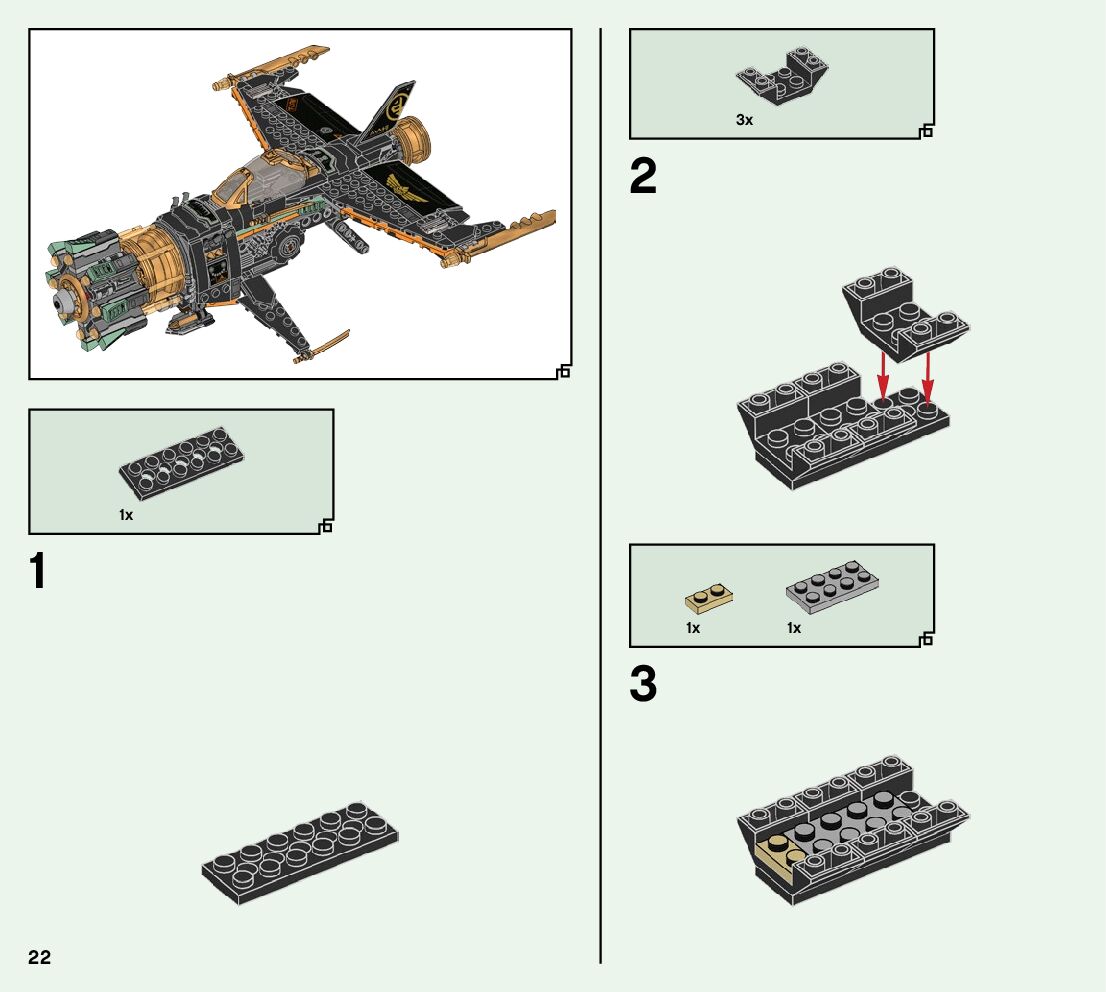 1x

1

22

3x

2

1x 1x

3